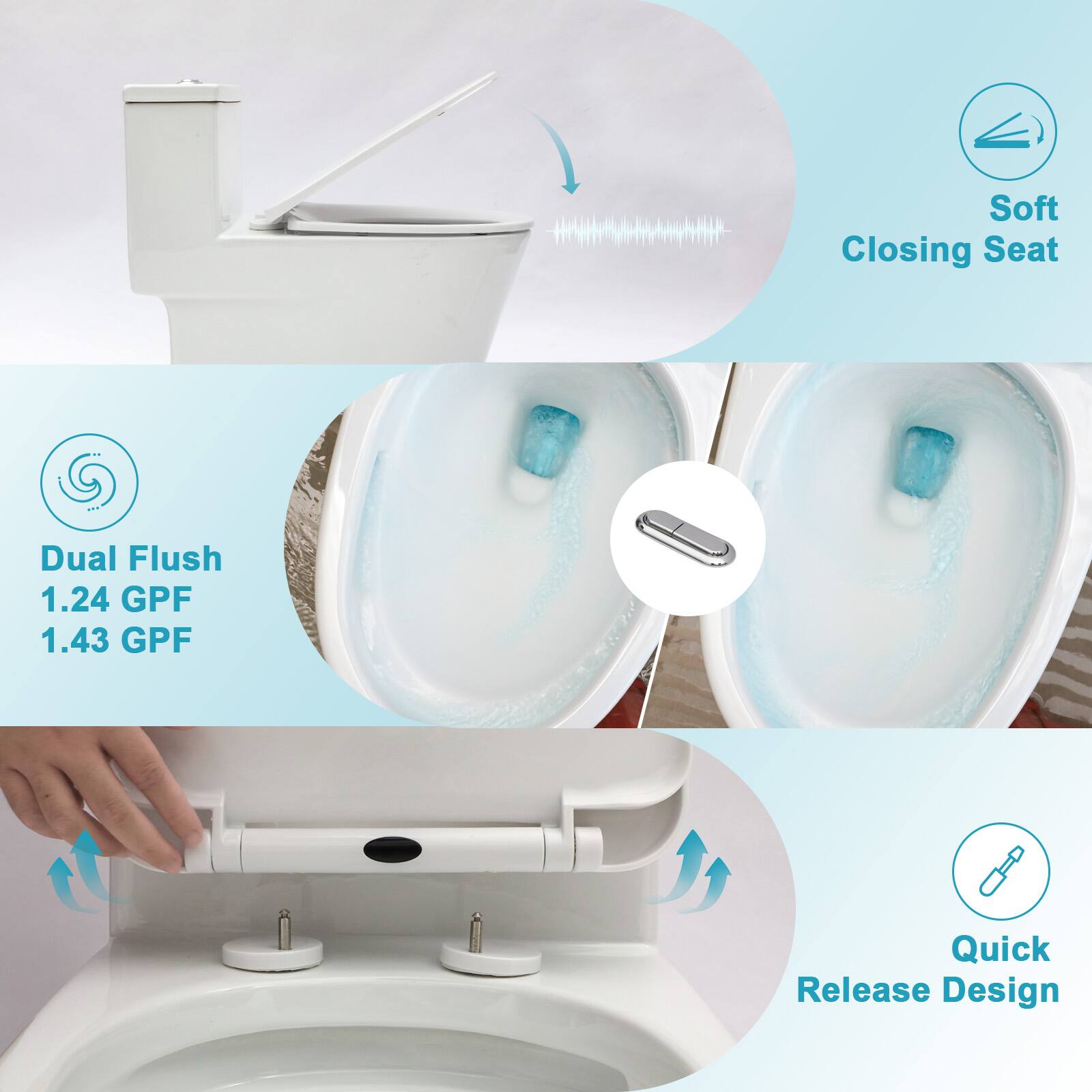 Soft
Closing Seat

Dual Flush
1.24 GPF
1.43 GPF

Quick
Release Design