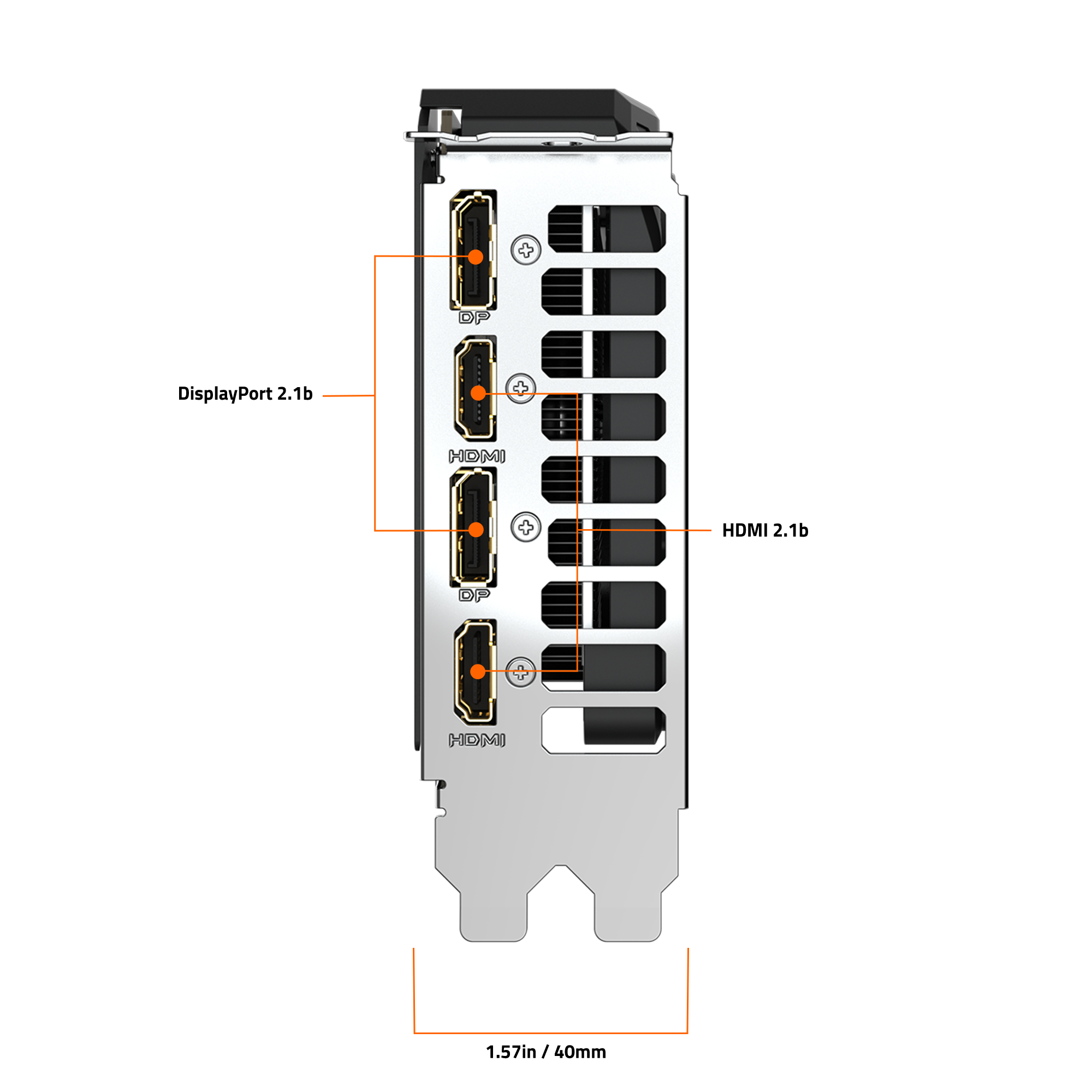 DP

DisplayPort 2.1b

HDMI

DP

HDMI 2.1b

HDMI

1.57in / 40mm