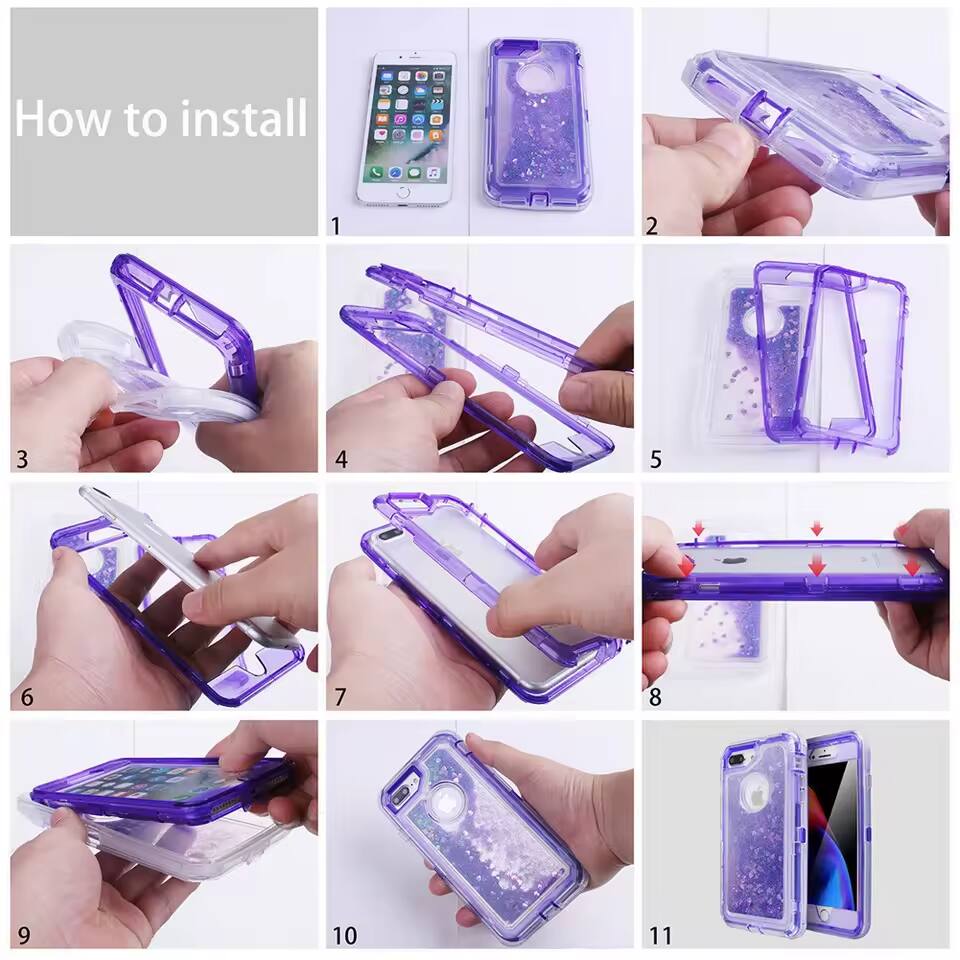 How to install

1

2

3

4

5

6

7

8

9

10

11