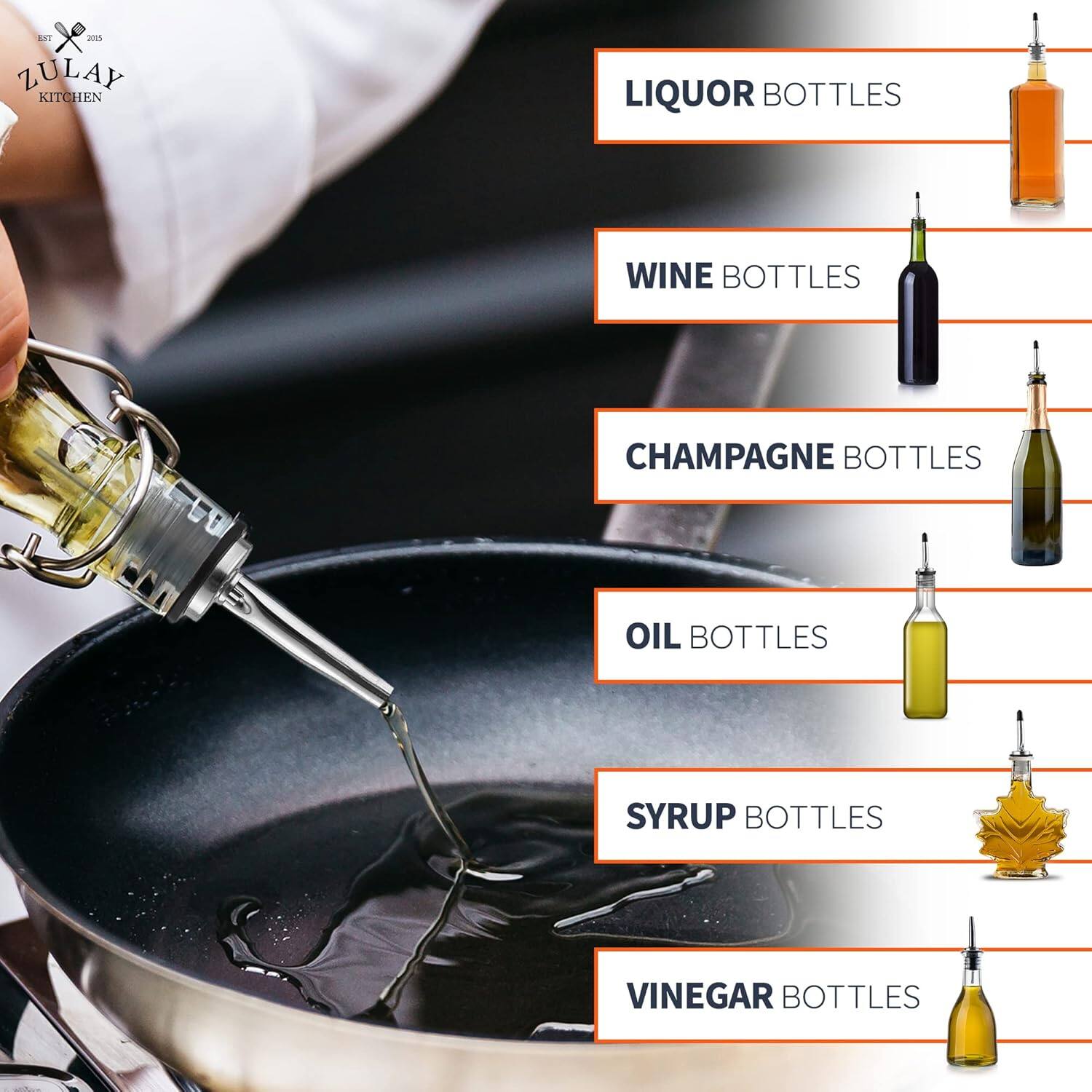 EST 2015
ZULAY
KITCHEN

LIQUOR BOTTLES

WINE BOTTLES

CHAMPAGNE BOTTLES

OIL BOTTLES

SYRUP BOTTLES

VINEGAR BOTTLES