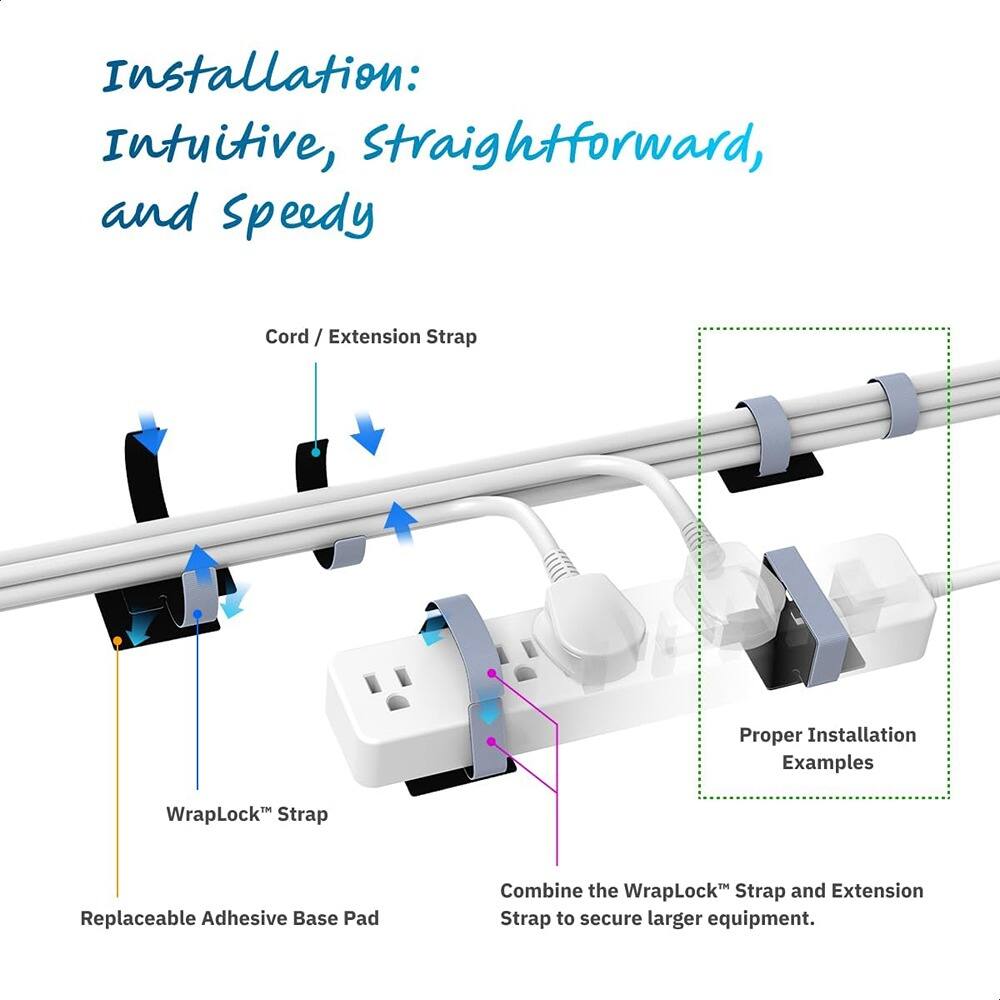 Installation:
Intuitive, Straightforward,
and Speedy

Cord / Extension Strap

Proper Installation Examples

WrapLock™ Strap

Replaceable Adhesive Base Pad

Combine the WrapLock™ Strap and Extension Strap to secure larger equipment.