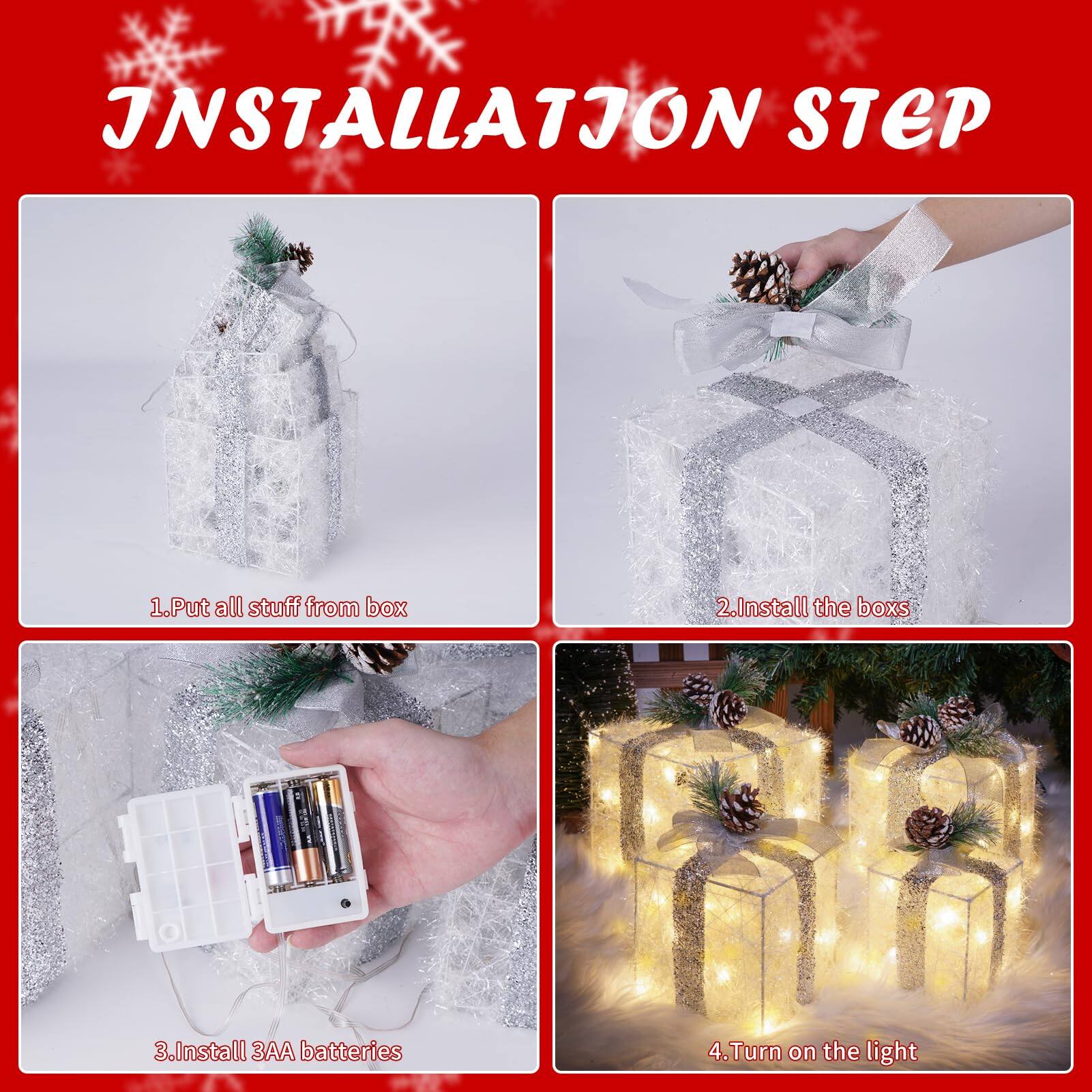 INSTALLATION STEP

1.Put all stuff from box

2.Install the boxs

3.Install 3AA batteries

4.Turn on the light