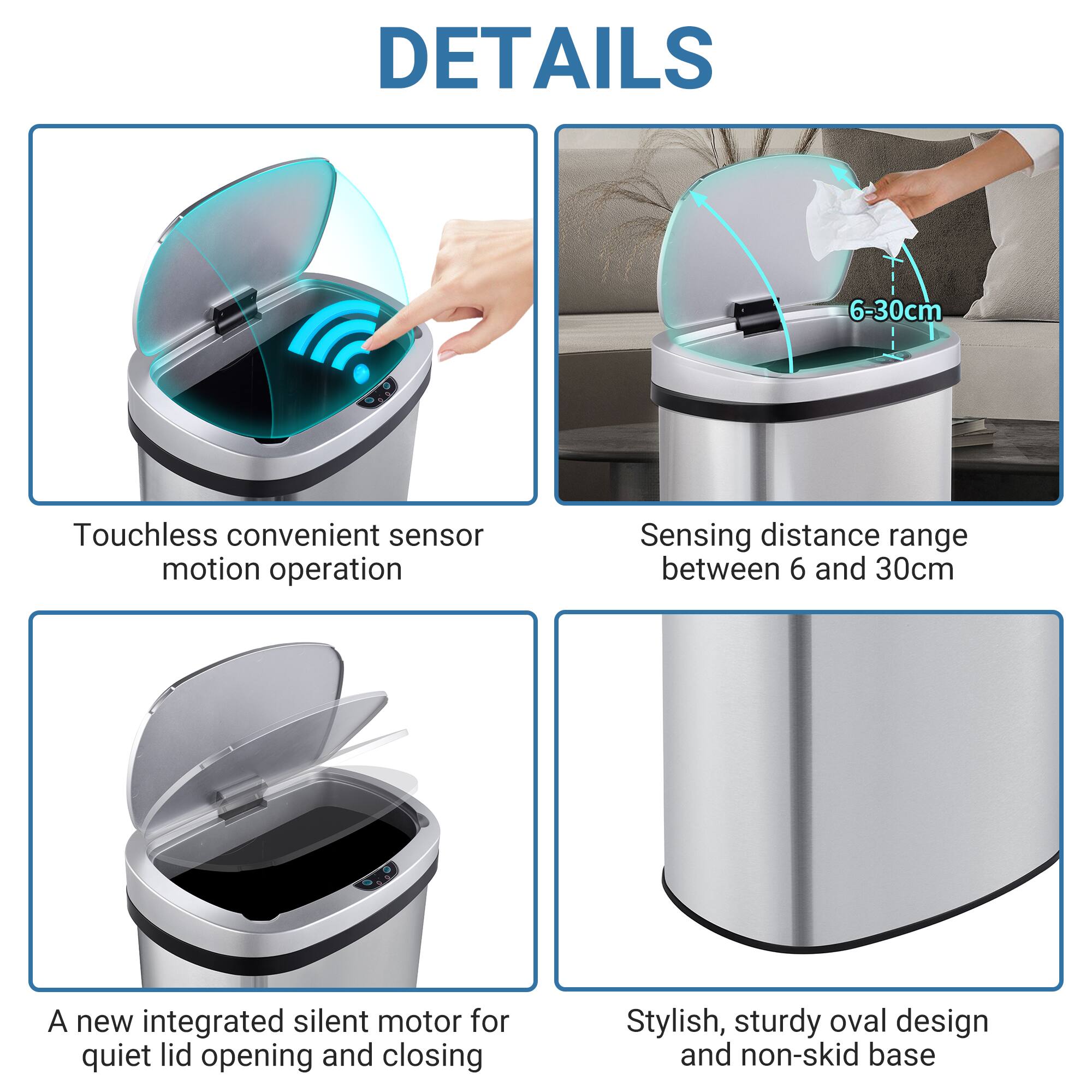 DETAILS

Touchless convenient sensor motion operation

6-30cm

Sensing distance range between 6 and 30cm

A new integrated silent motor for quiet lid opening and closing

Stylish, sturdy oval design and non-skid base