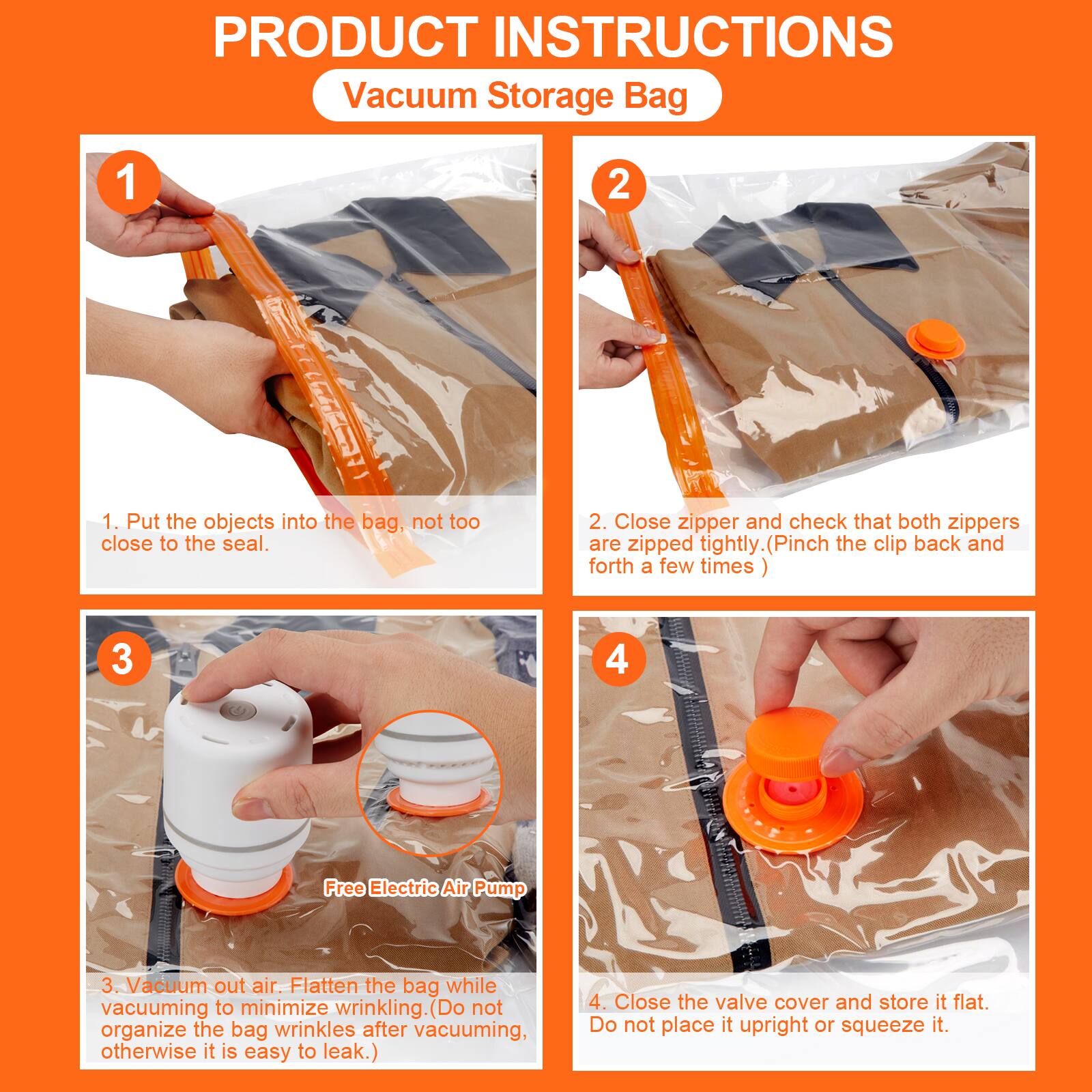 PRODUCT INSTRUCTIONS

Vacuum Storage Bag

1

1. Put the objects into the bag, not too close to the seal.

2

2. Close zipper and check that both zippers are zipped tightly.(Pinch the clip back and forth a few times )

3

Free Electric Air Pump

3. Vacuum out air. Flatten the bag while vacuuming to minimize wrinkling.(Do not organize the bag wrinkles after vacuuming, otherwise it is easy to leak.)

4

4. Close the valve cover and store it flat. Do not place it upright or squeeze it.