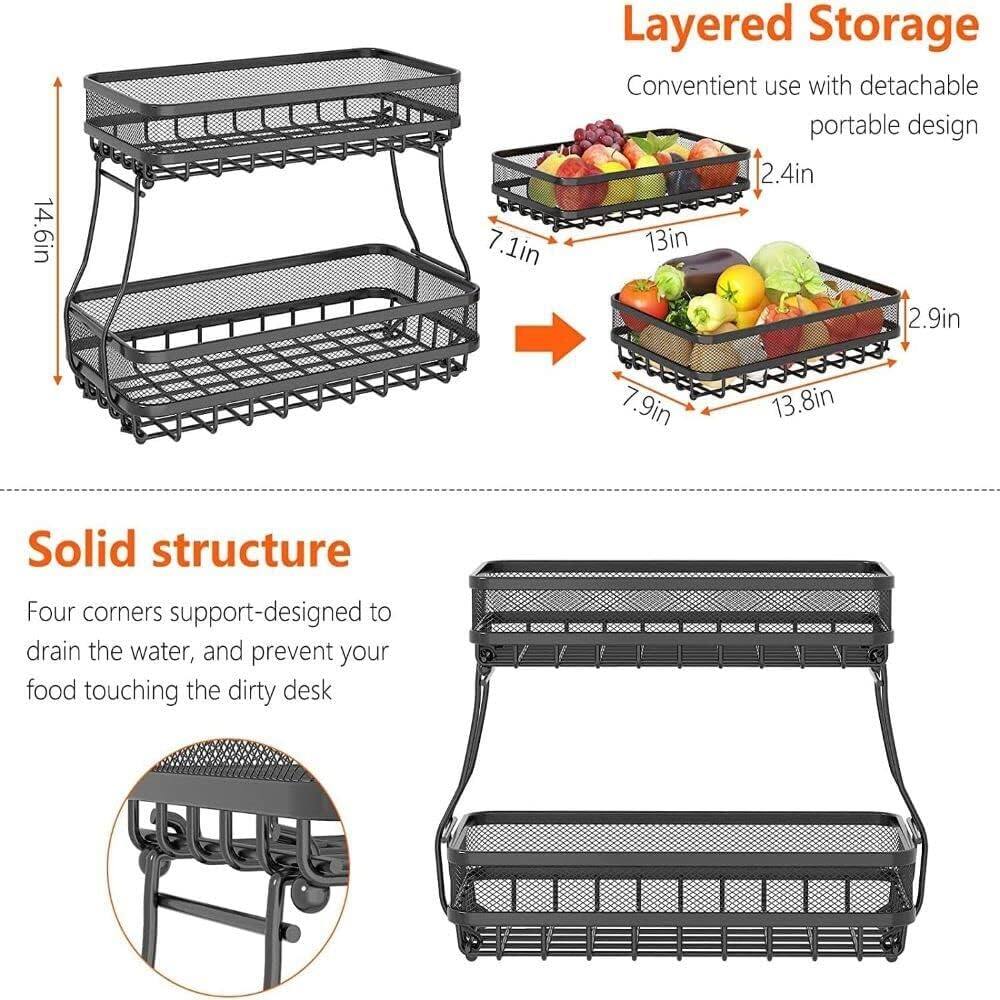 Layered Storage

Conventient use with detachable portable design

14.6in

2.4in

7.1in

13in

2.9in

7.9in

13.8in

Solid structure

Four corners support-designed to drain the water, and prevent your food touching the dirty desk