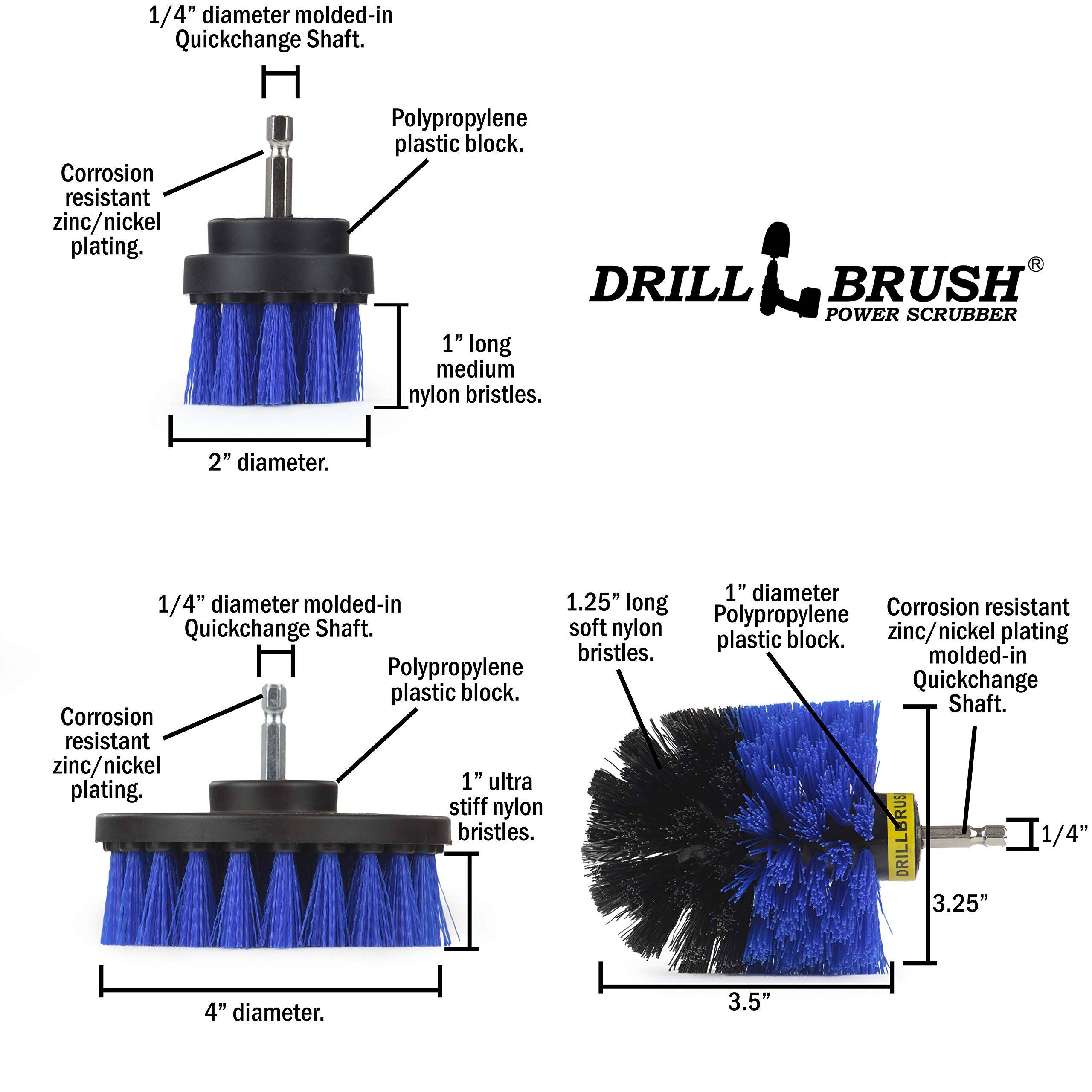 1/4” diameter molded-in Quickchange Shaft.

Polypropylene plastic block.

Corrosion resistant zinc/nickel plating.

1” long medium nylon bristles.

2” diameter.

DRILL BRUSH®
POWER SCRUBBER

1/4” diameter molded-in Quickchange Shaft.

Polypropylene plastic block.

Corrosion resistant zinc/nickel plating.

1” ultra stiff nylon bristles.

4” diameter.

1.25” long soft nylon bristles.

1” diameter Polypropylene plastic block.

Corrosion resistant zinc/nickel plating molded-in Quickchange Shaft.

DRILLBRUS

1/4”

3.25”

3.5”