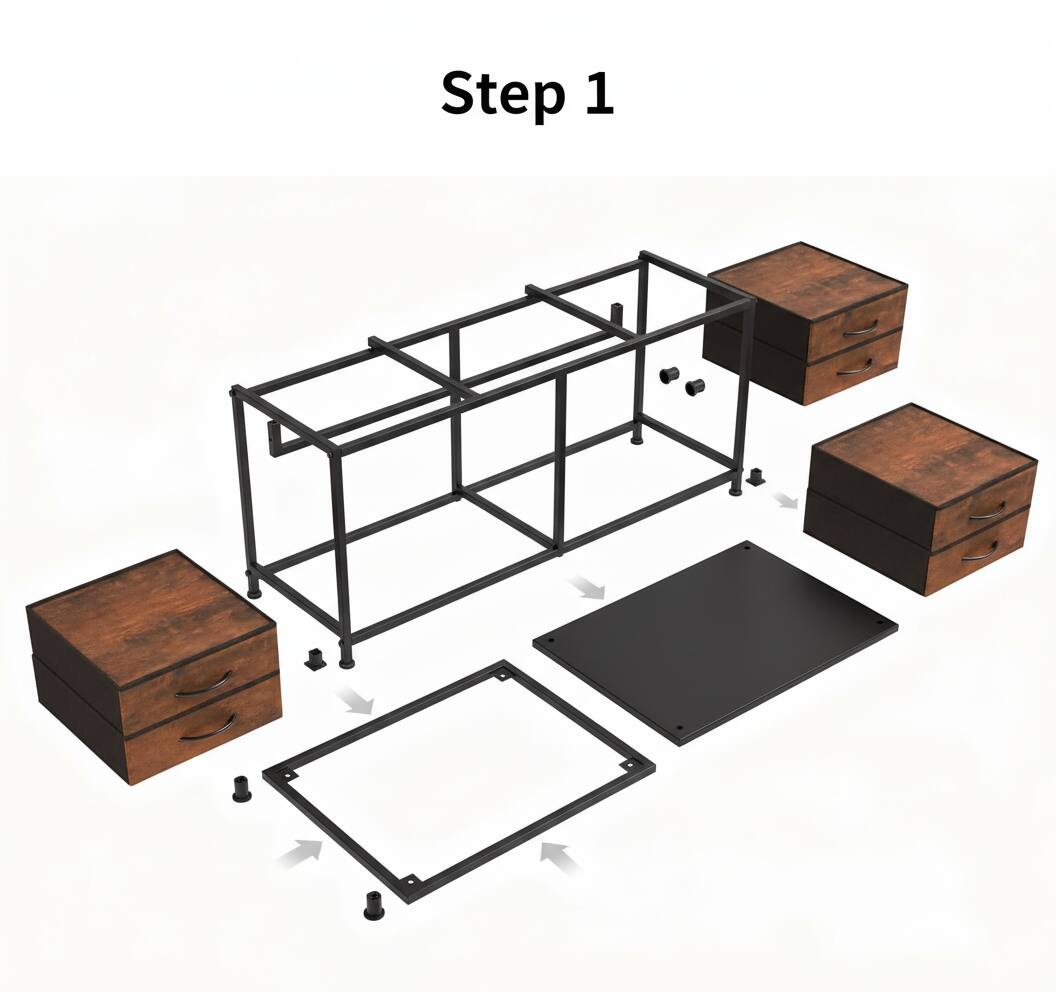 Step 1