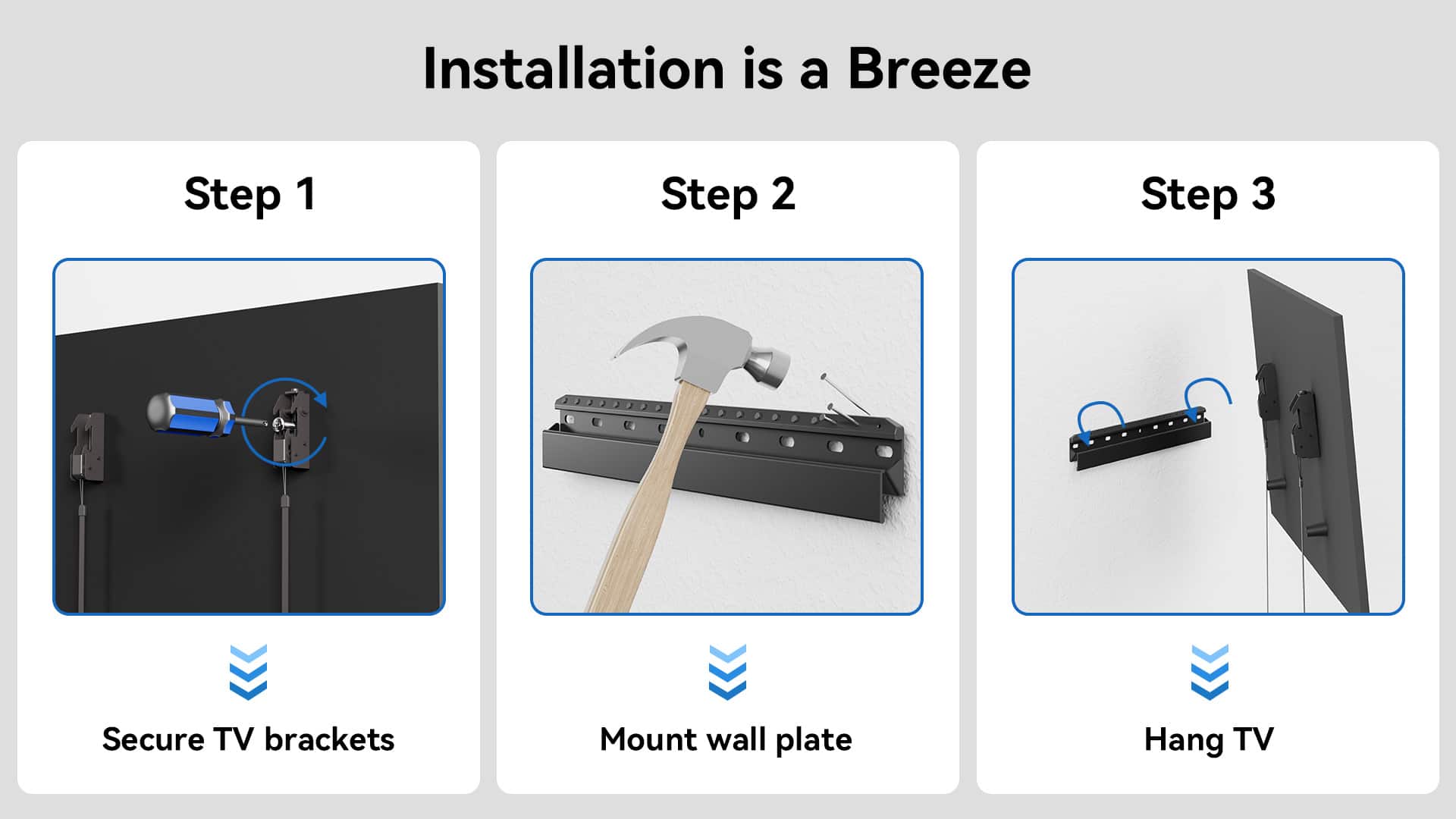 Installation is a Breeze

Step 1

Secure TV brackets

Step 2

Mount wall plate

Step 3

Hang TV