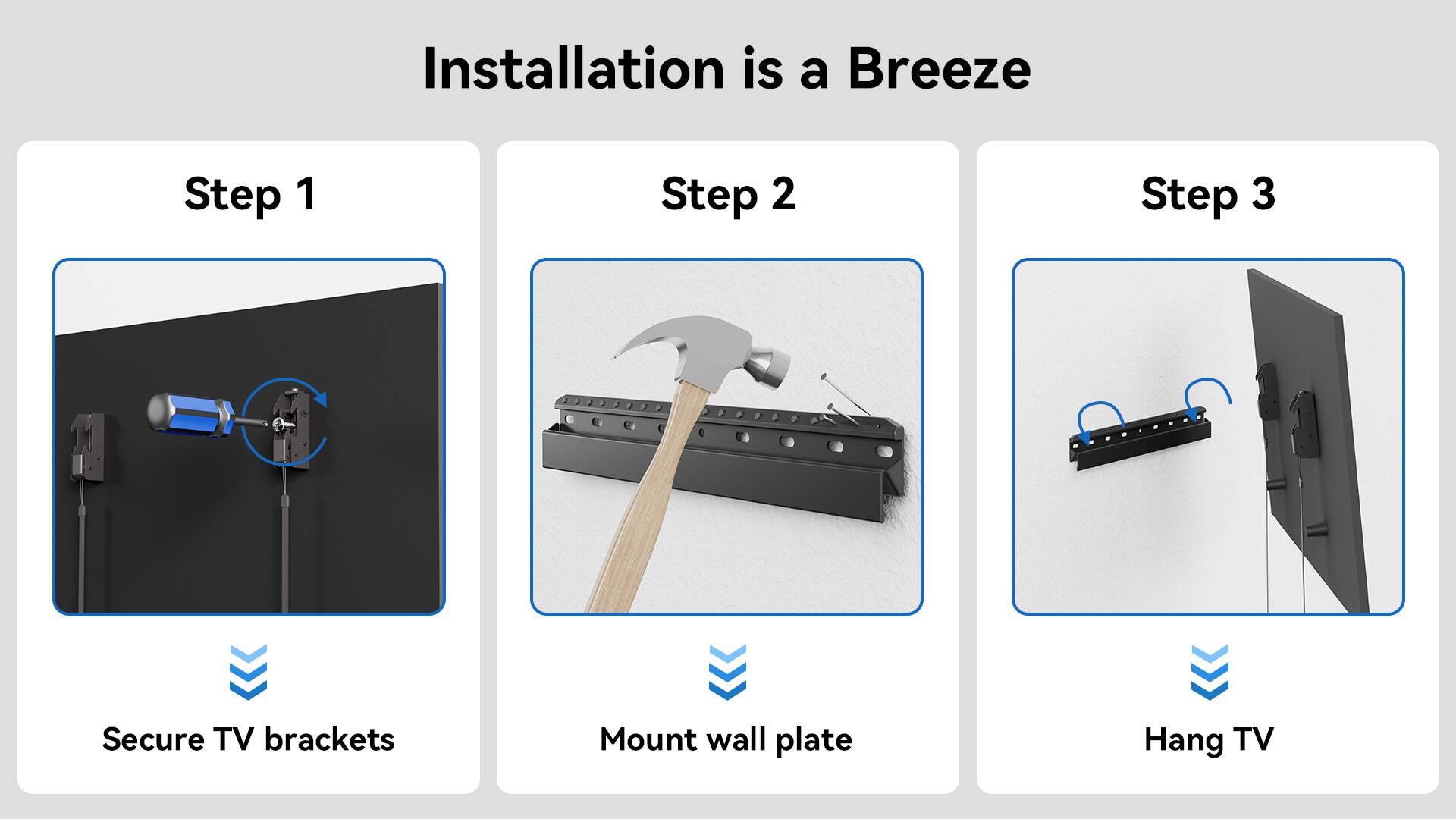 Installation is a Breeze

Step 1

Secure TV brackets

Step 2

Mount wall plate

Step 3

Hang TV