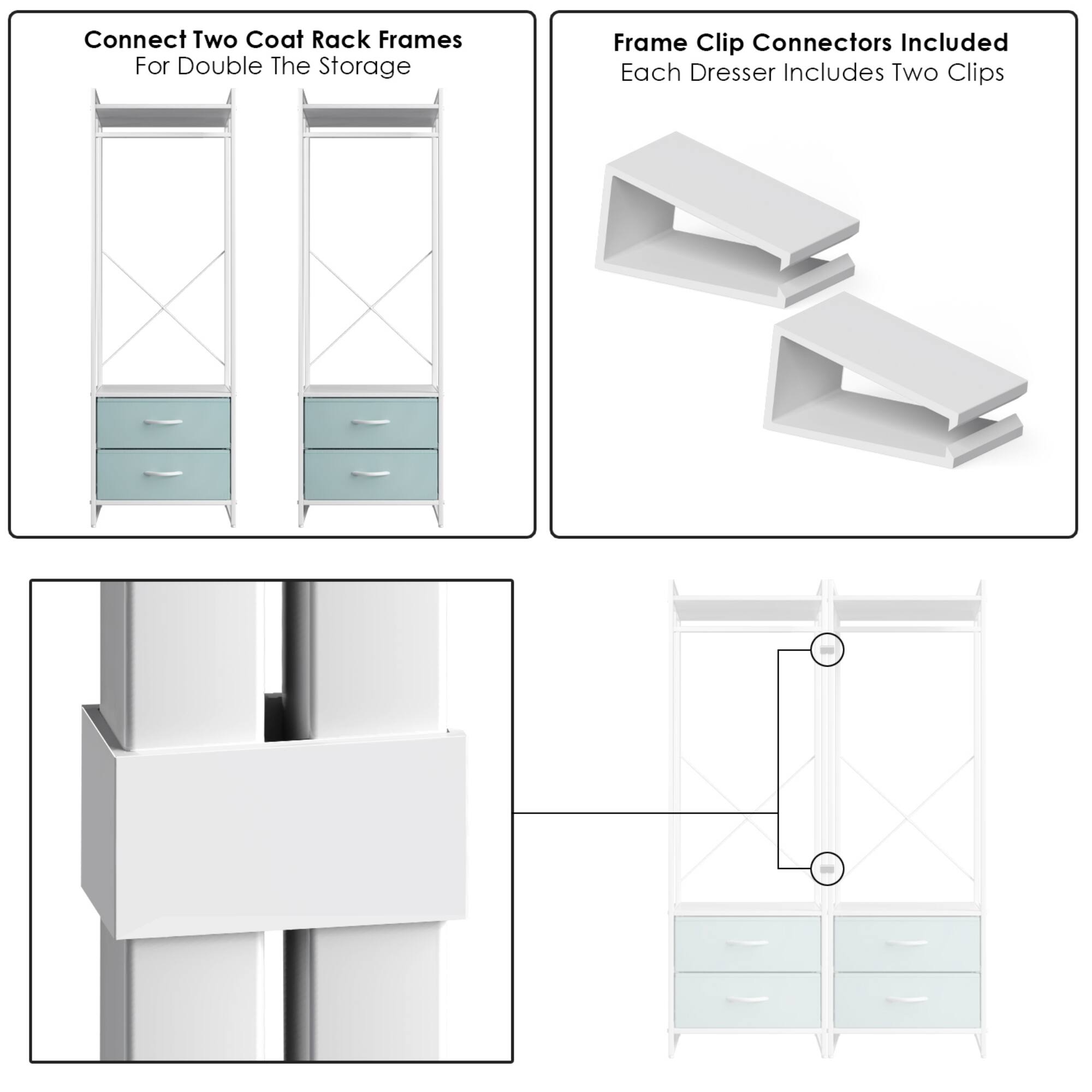 Connect Two Coat Rack Frames
For Double The Storage

Frame Clip Connectors Included
Each Dresser Includes Two Clips