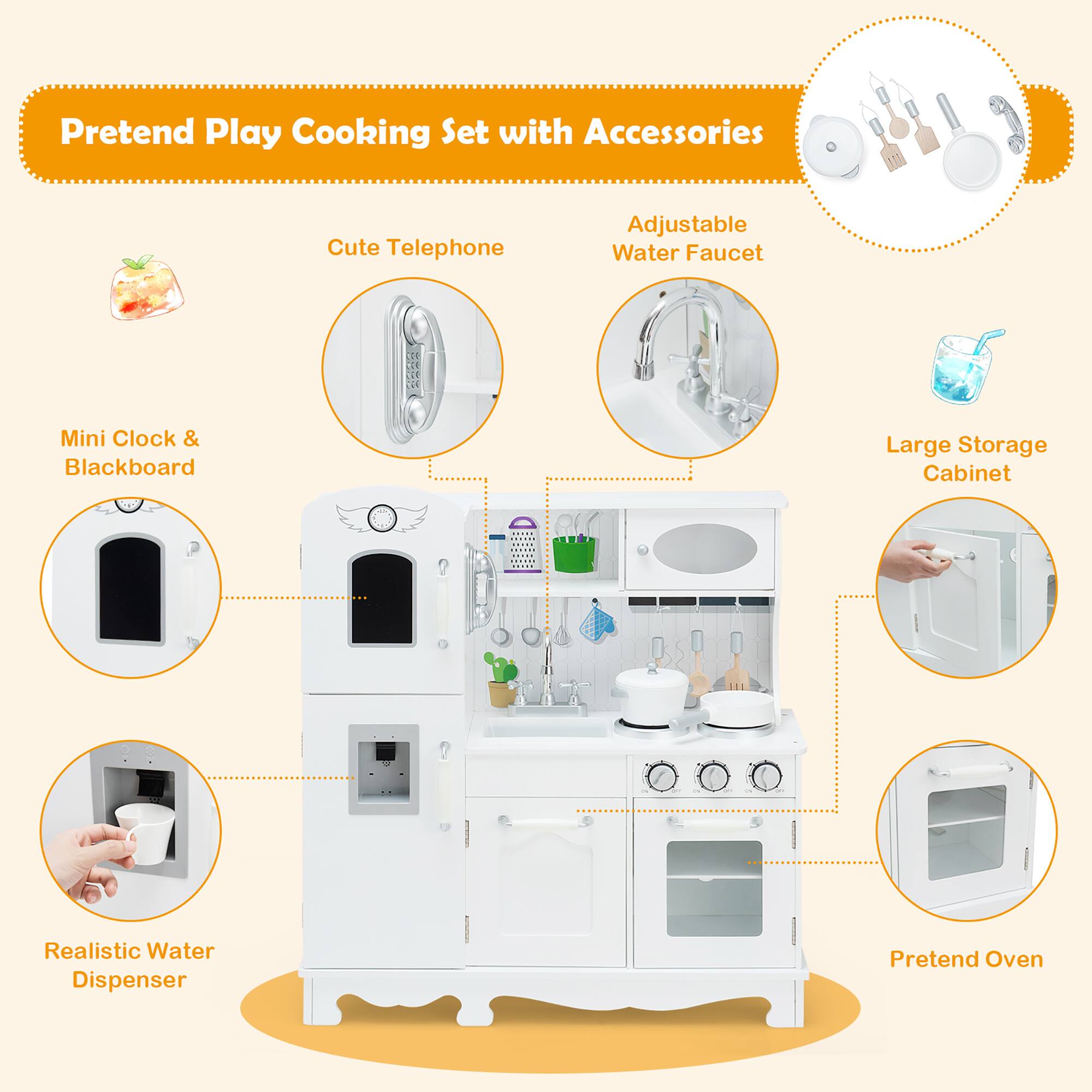 Pretend Play Cooking Set with Accessories

Cute Telephone

Adjustable Water Faucet

Mini Clock & Blackboard

Large Storage Cabinet

ON OFF ON OFF ON OFF

Realistic Water Dispenser

Pretend Oven