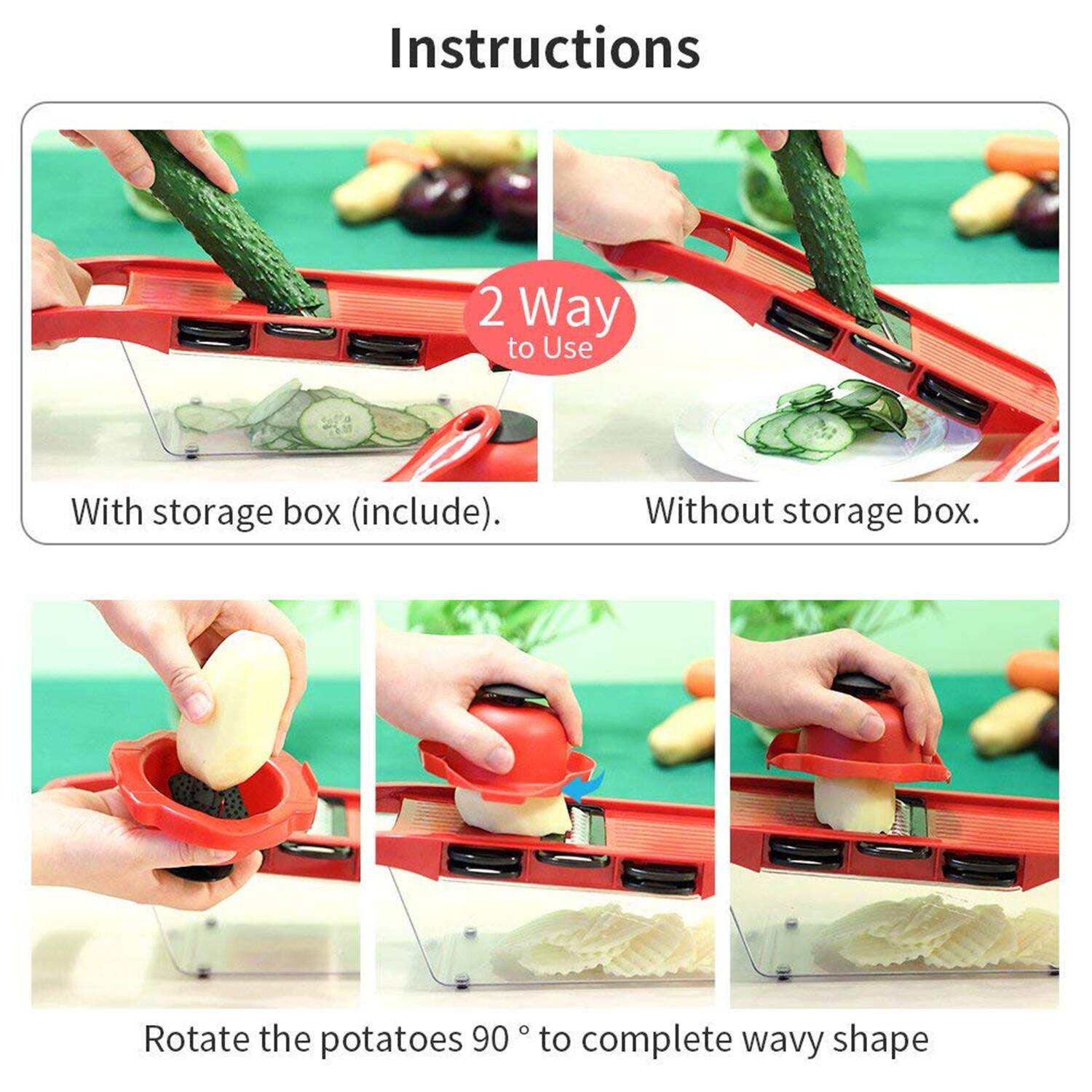 Instructions

2 Way
to Use

With storage box (include).

Without storage box.

Rotate the potatoes 90 ° to complete wavy shape