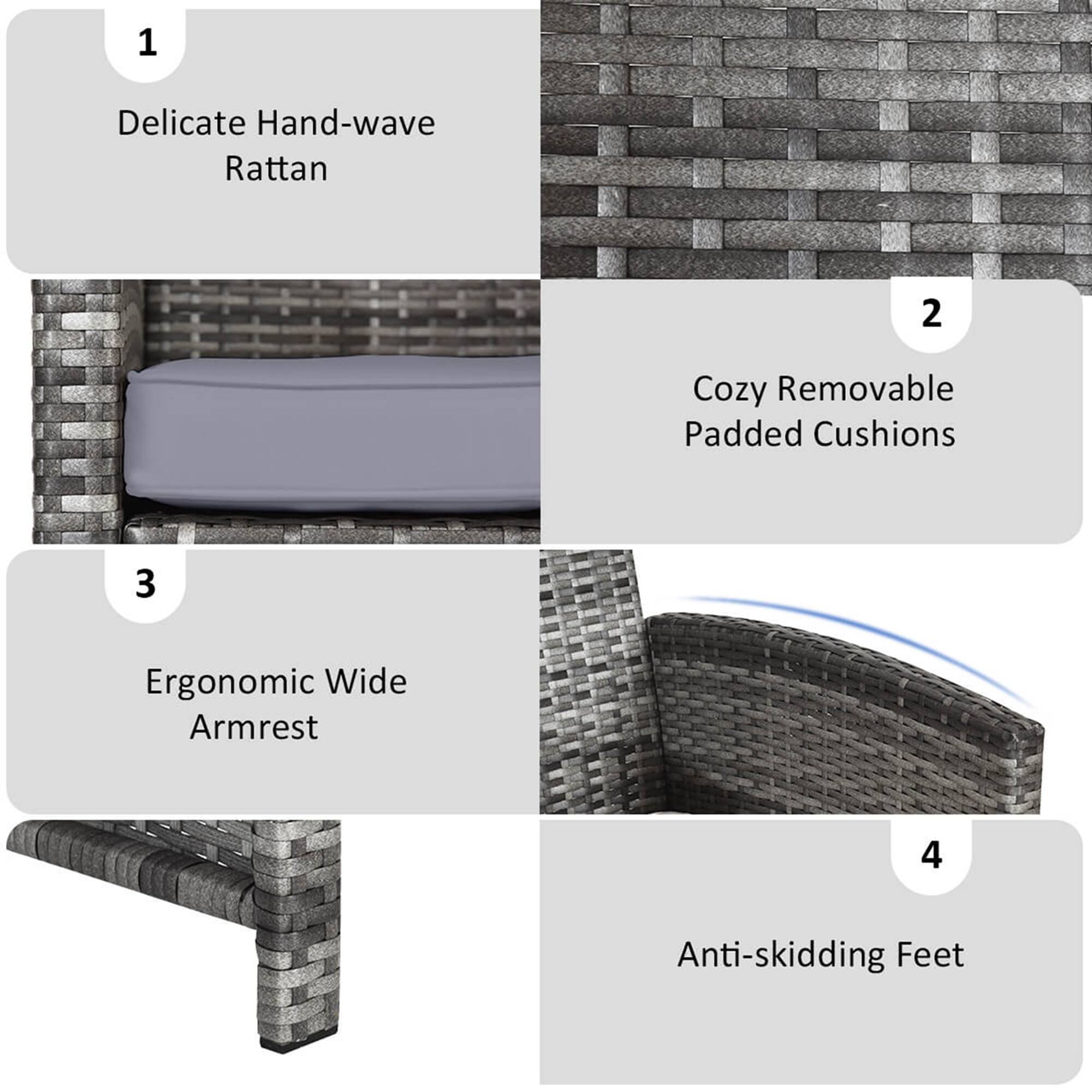 1

Delicate Hand-wave Rattan

2

Cozy Removable Padded Cushions

3

Ergonomic Wide Armrest

4

Anti-skidding Feet