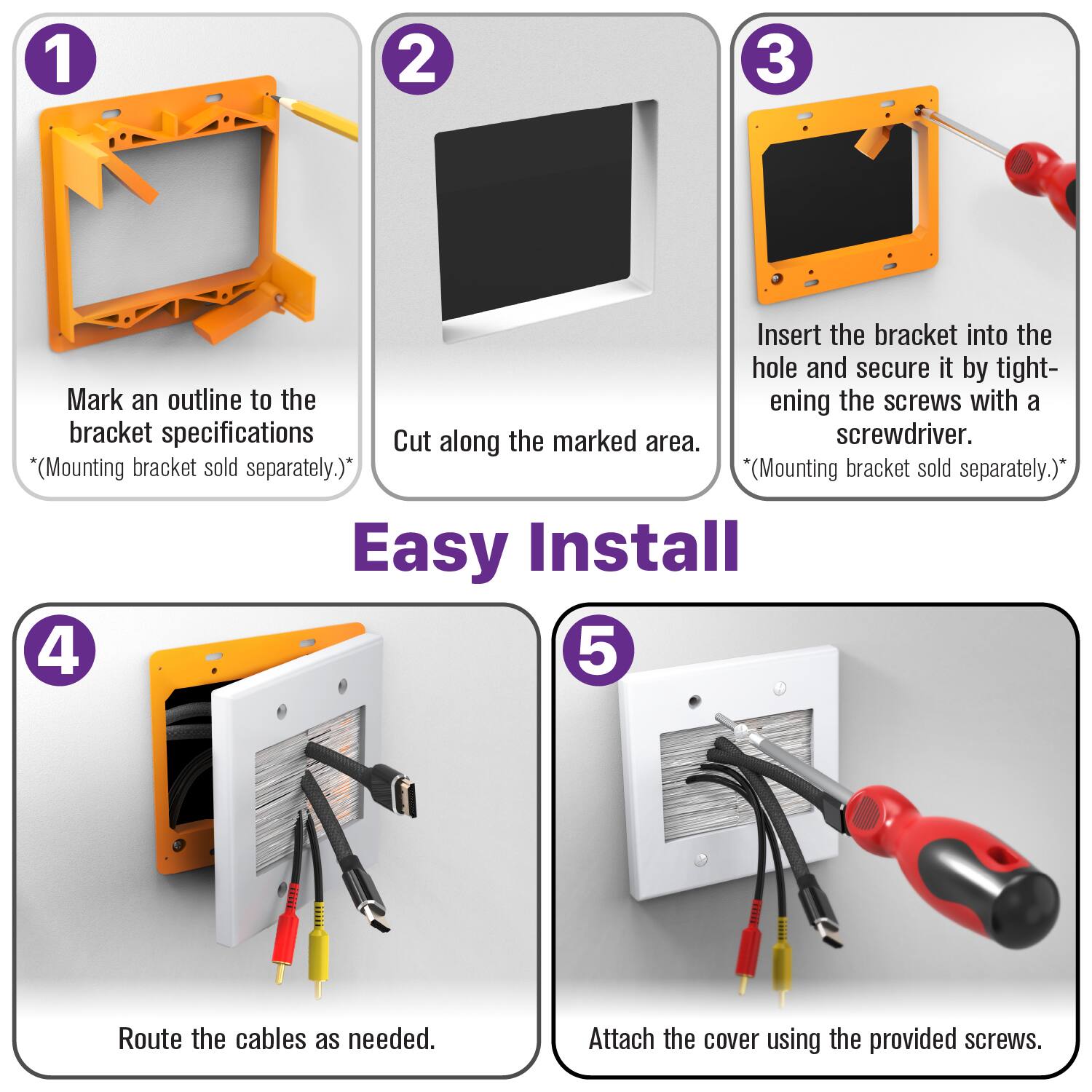 1

Mark an outline to the bracket specifications
*(Mounting bracket sold separately.)*

2

Cut along the marked area.

3

Insert the bracket into the hole and secure it by tightening the screws with a screwdriver.
*(Mounting bracket sold separately.)*

Easy Install

4

Route the cables as needed.

5

Attach the cover using the provided screws.