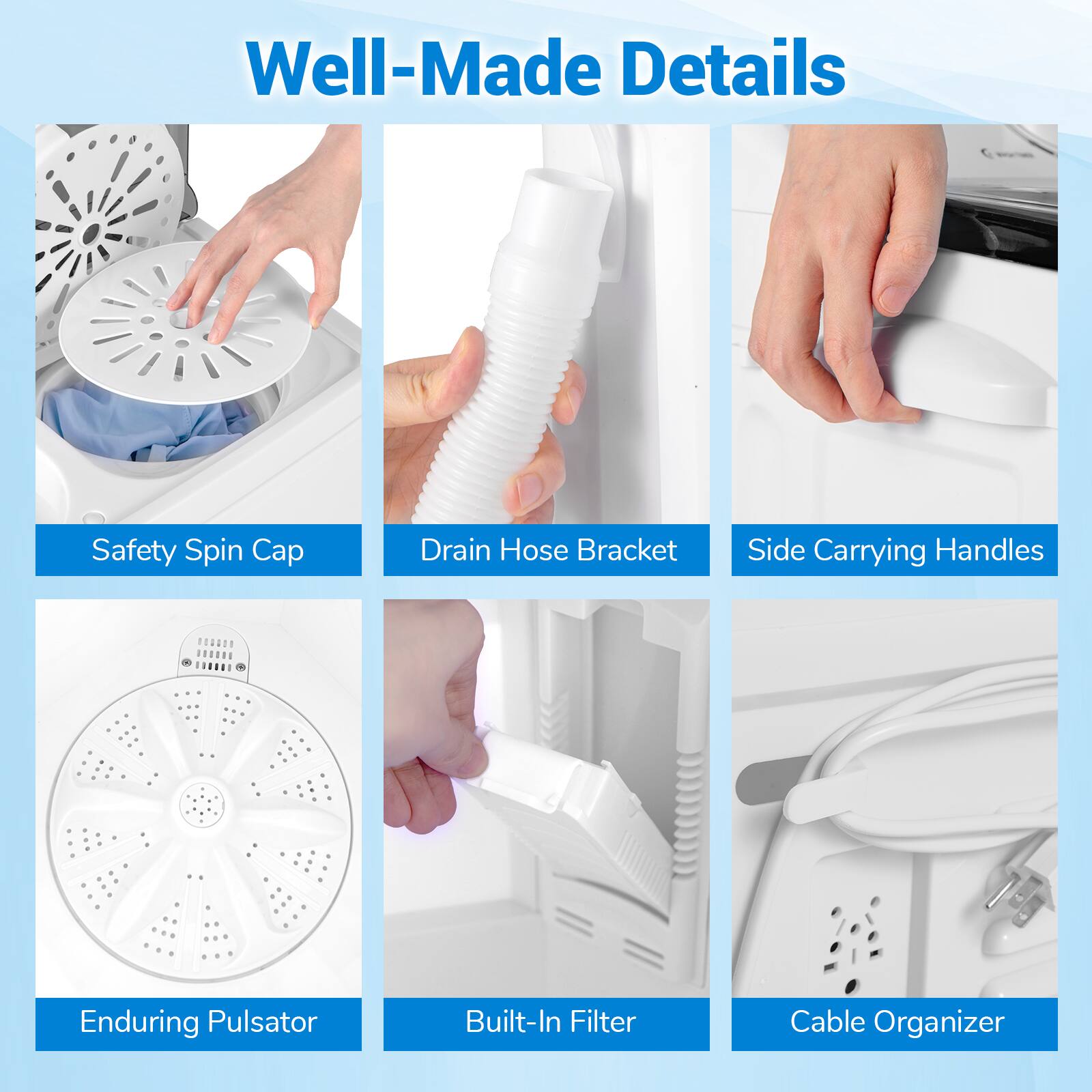 Well-Made Details

Safety Spin Cap

Drain Hose Bracket

Side Carrying Handles

Enduring Pulsator

Built-In Filter

Cable Organizer