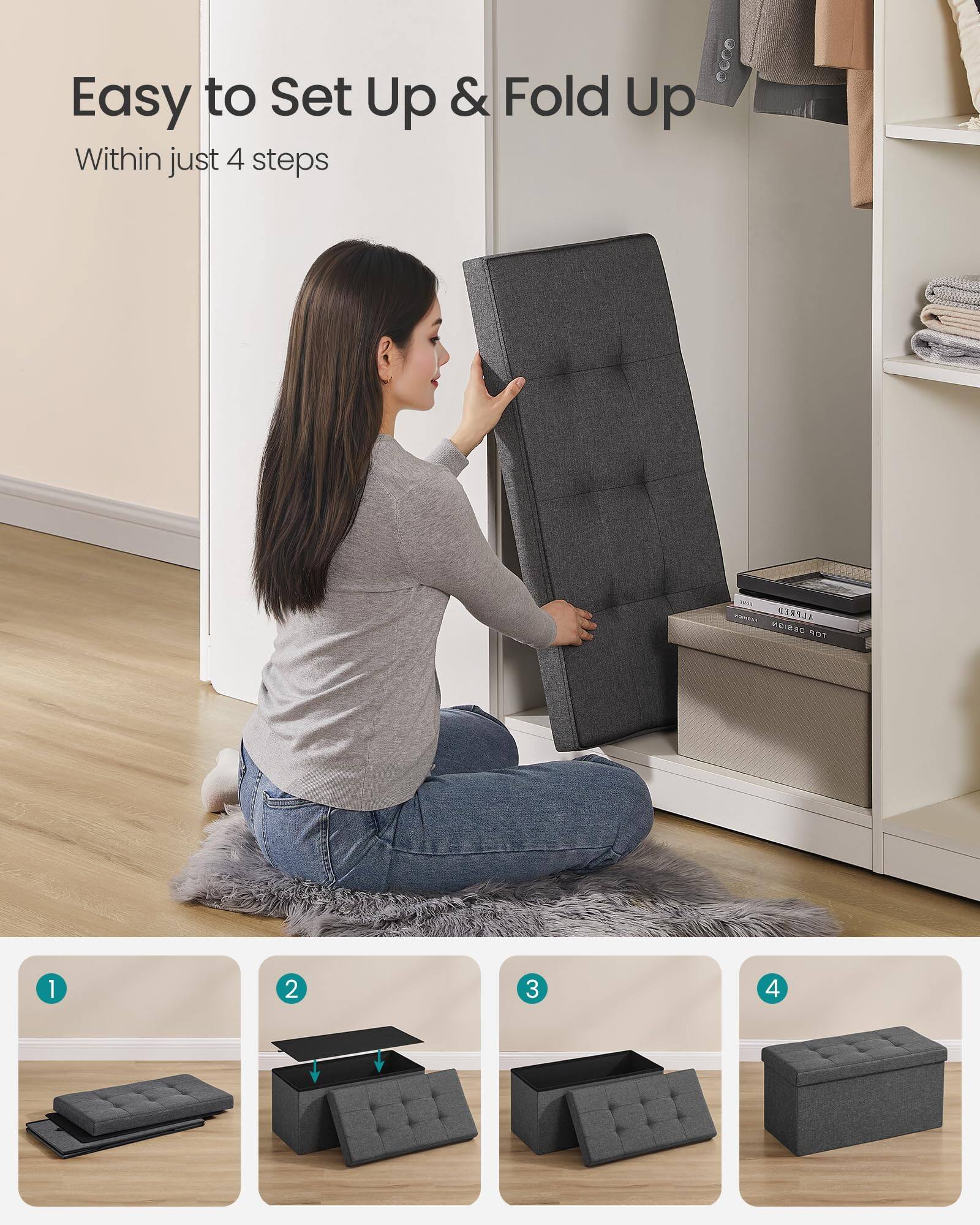 Easy to Set Up & Fold Up

Within just 4 steps

HOME ALFRED

FASHION TOP DESIGN

1

2

3

4