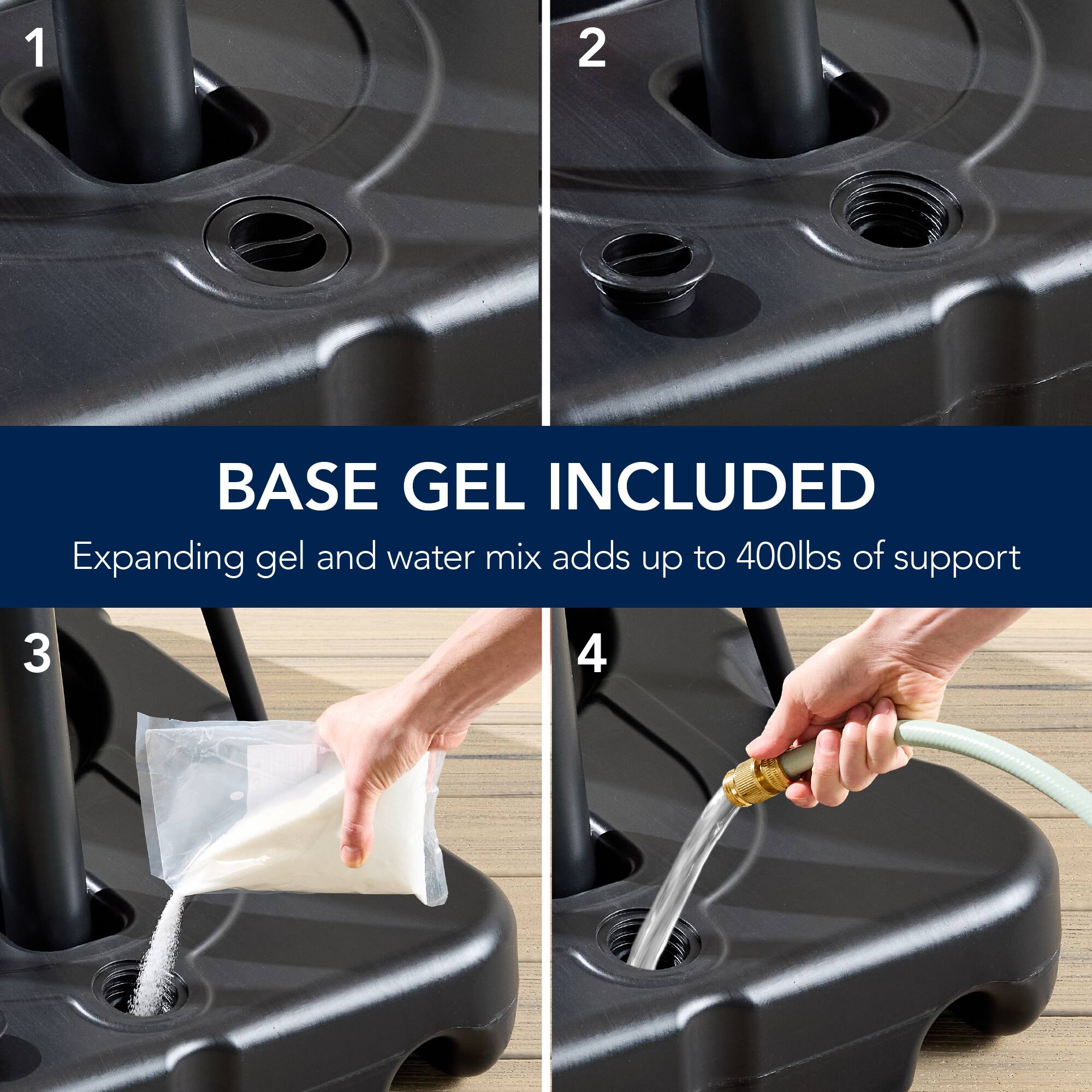 1

2

BASE GEL INCLUDED

Expanding gel and water mix adds up to 400lbs of support

3

4