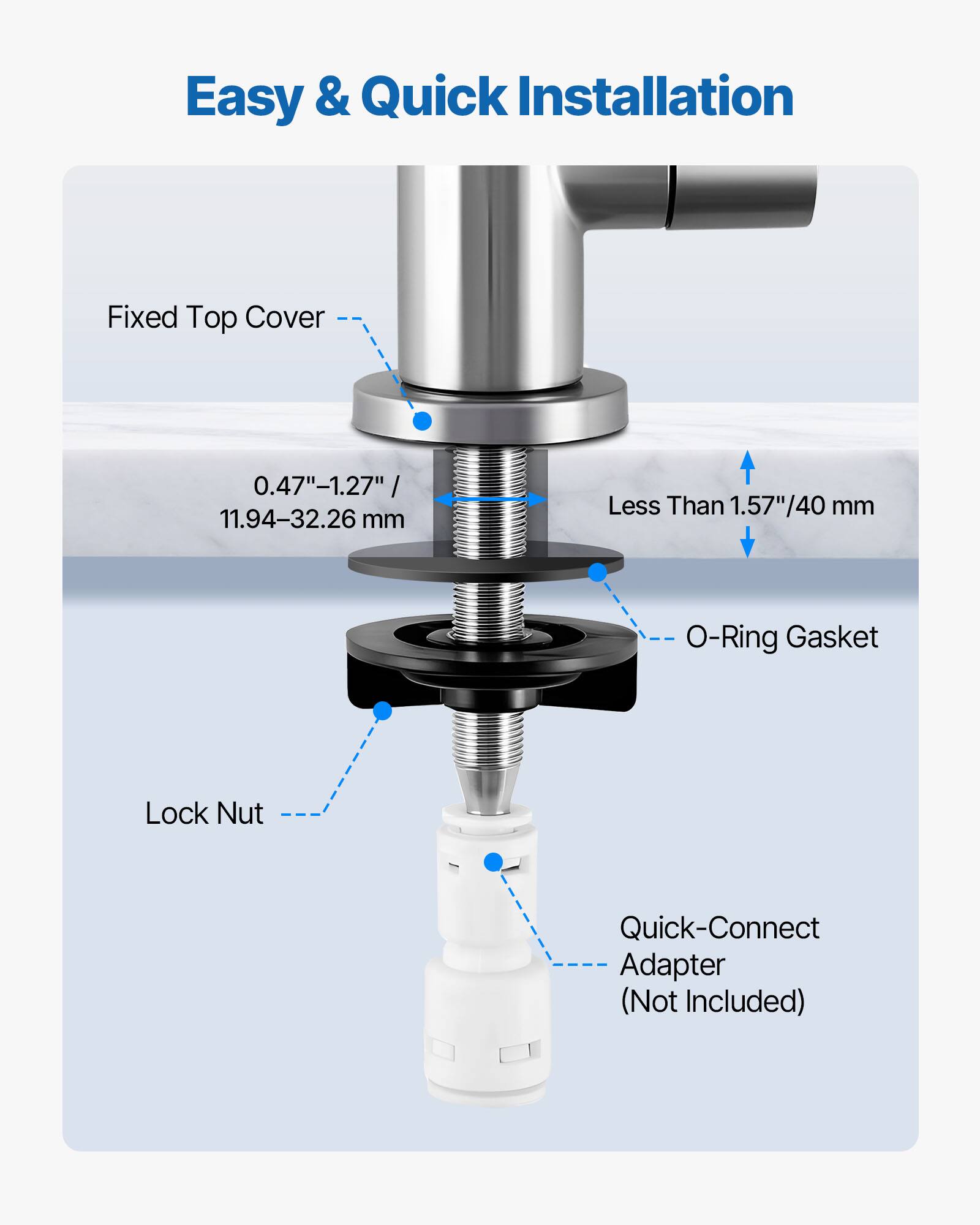 Easy & Quick Installation

Fixed Top Cover

0.47"–1.27" / 11.94–32.26 mm

Less Than 1.57"/40 mm

O-Ring Gasket

Lock Nut

Quick-Connect Adapter (Not Included)