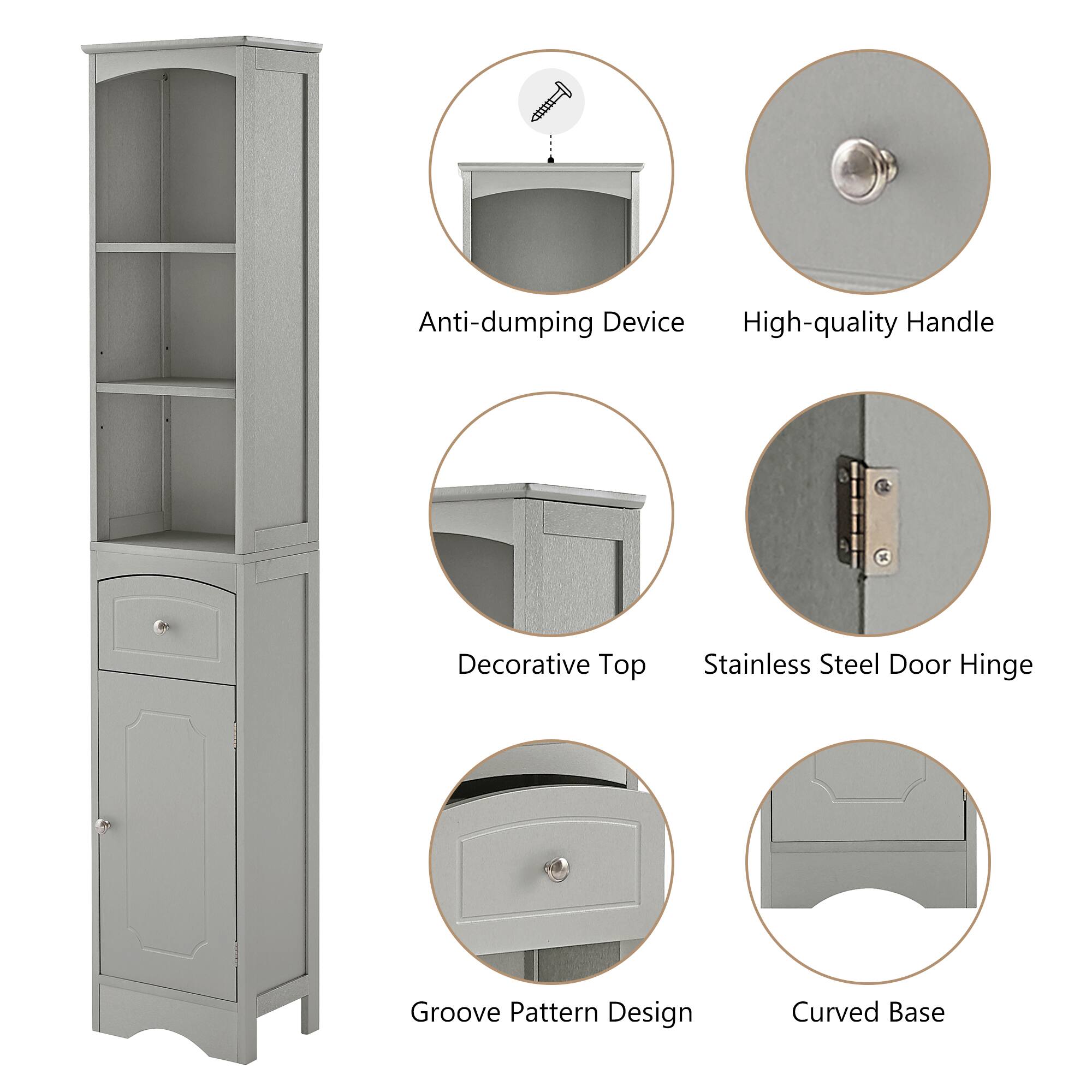 Anti-dumping Device

High-quality Handle

Decorative Top

Stainless Steel Door Hinge

Groove Pattern Design

Curved Base