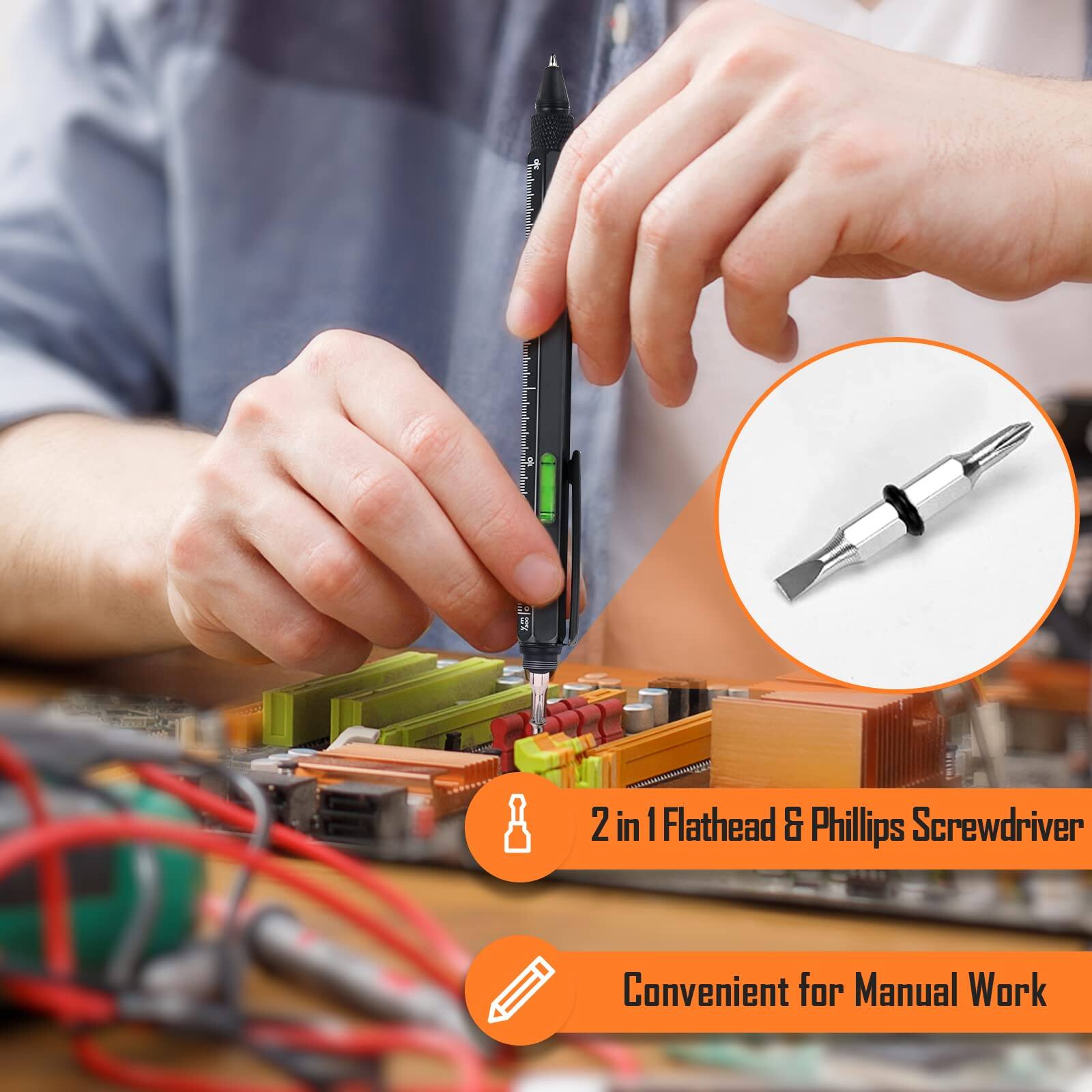 2 in 1 Flathead & Phillips Screwdriver

Convenient for Manual Work