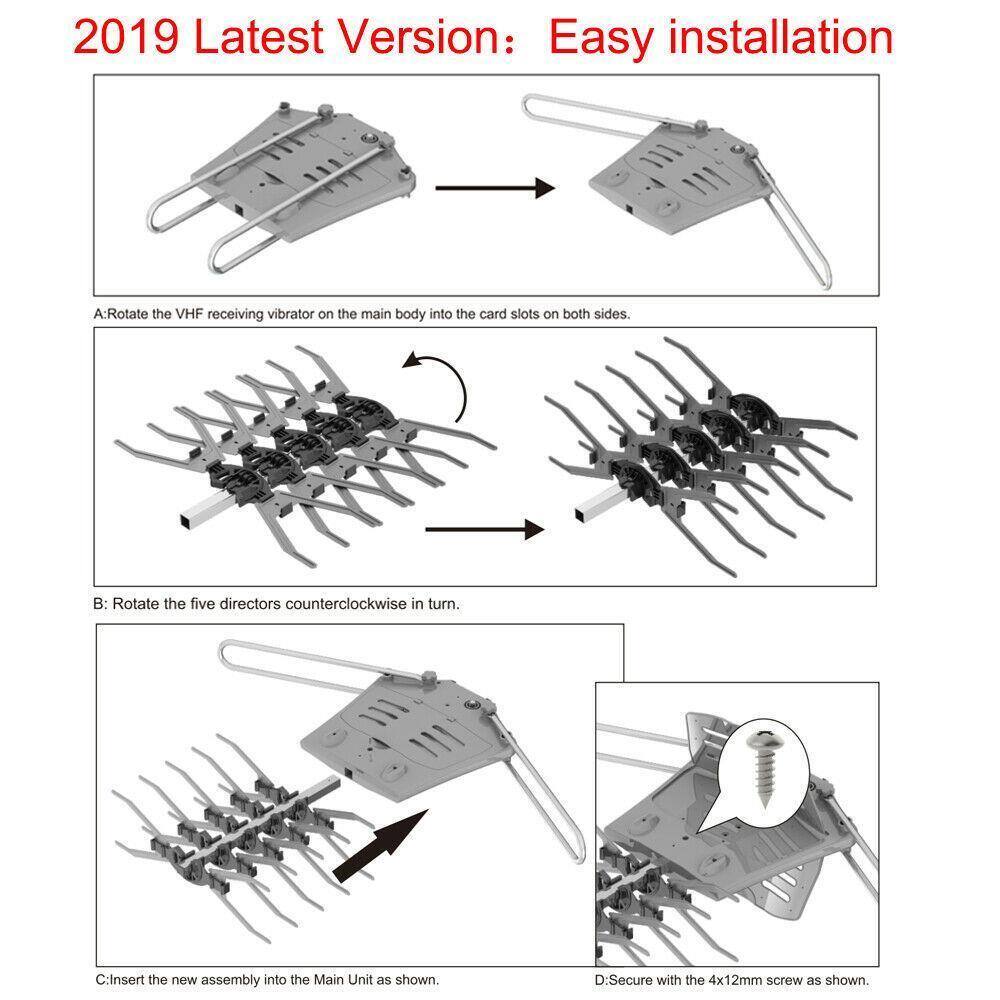 2019 Latest Version：Easy installation

A:Rotate the VHF receiving vibrator on the main body into the card slots on both sides.

B: Rotate the five directors counterclockwise in turn.

C:Insert the new assembly into the Main Unit as shown.

D:Secure with the 4x12mm screw as shown.