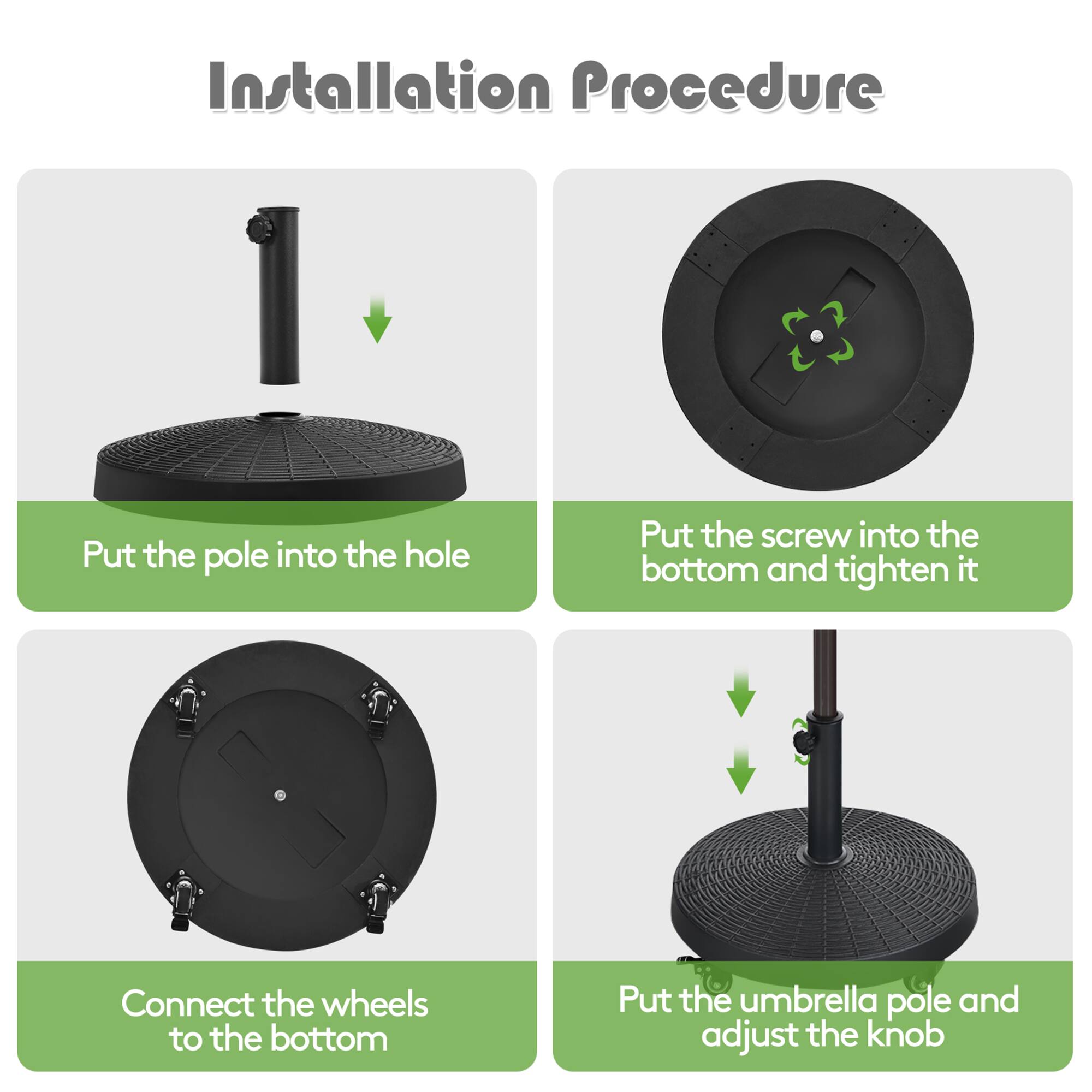 Installation Procedure

Put the pole into the hole

Put the screw into the bottom and tighten it

Connect the wheels to the bottom

Put the umbrella pole and adjust the knob