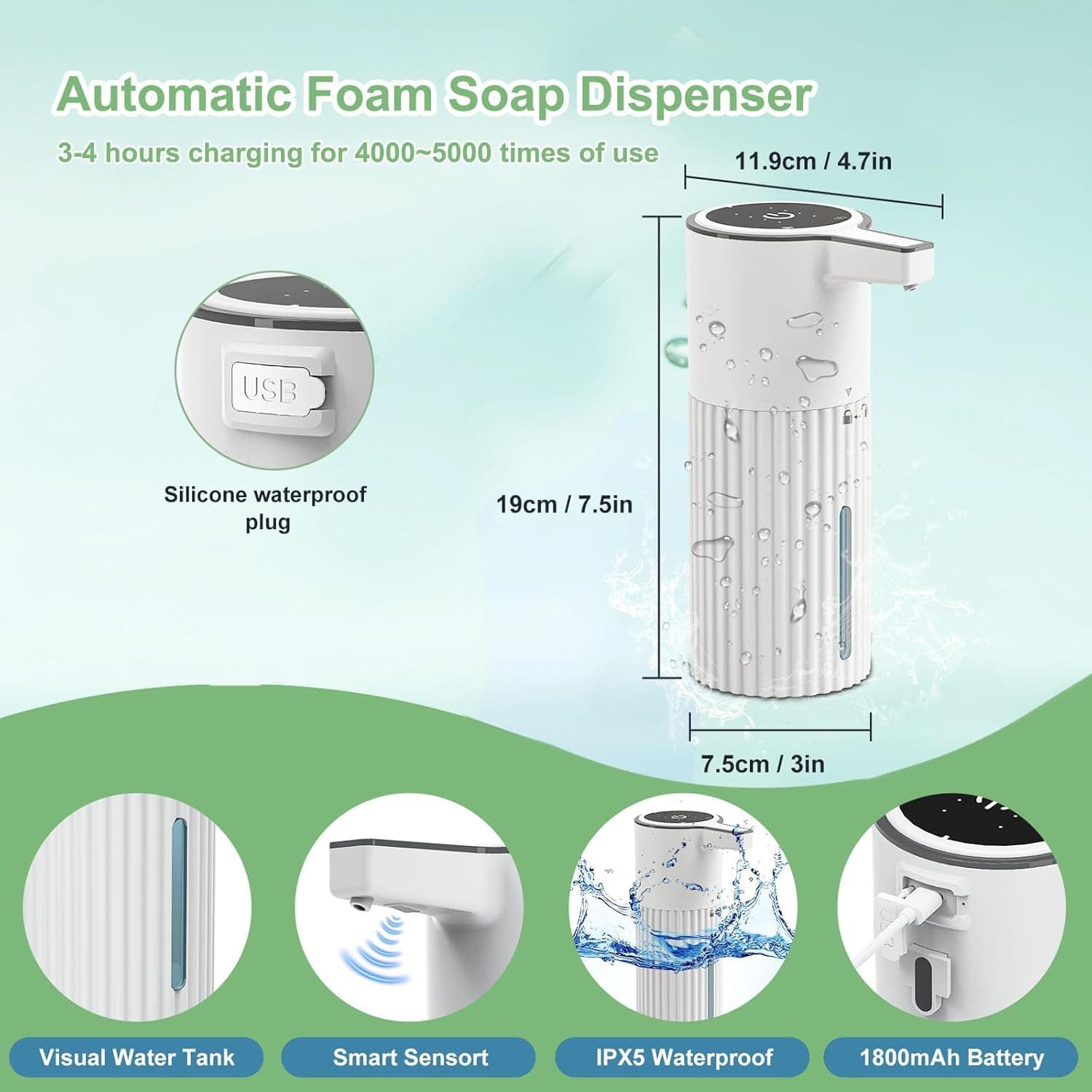 Automatic Foam Soap Dispenser

3-4 hours charging for 4000~5000 times of use

11.9cm / 4.7in

USB

Silicone waterproof plug

19cm / 7.5in

7.5cm / 3in

Visual Water Tank

Smart Sensort

IPX5 Waterproof

1800mAh Battery