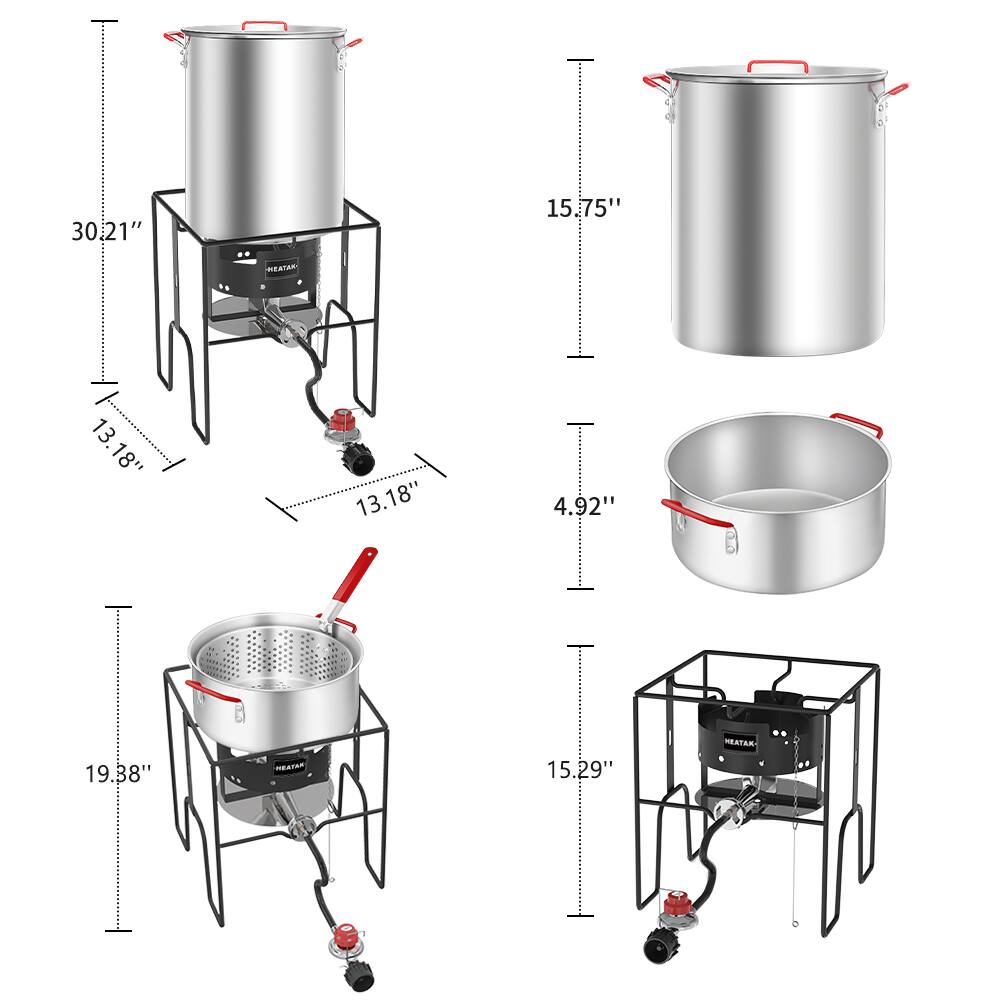 30.21''

HEATAK

13.18''

13.18''

15.75''

4.92''

19.38''

HEATAK

15.29''

HEATAK