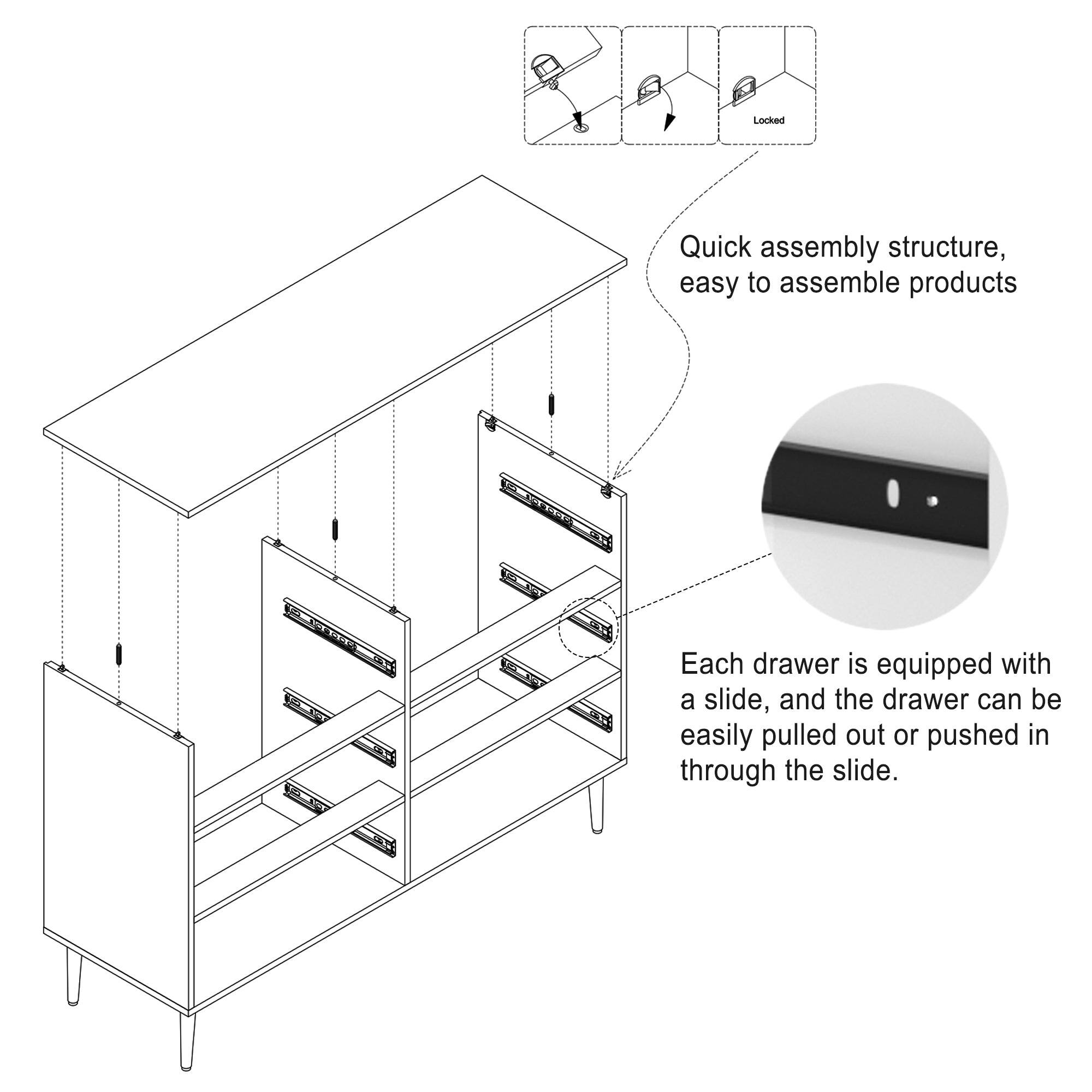 Locked

Quick assembly structure, easy to assemble products

Each drawer is equipped with a slide, and the drawer can be easily pulled out or pushed in through the slide.