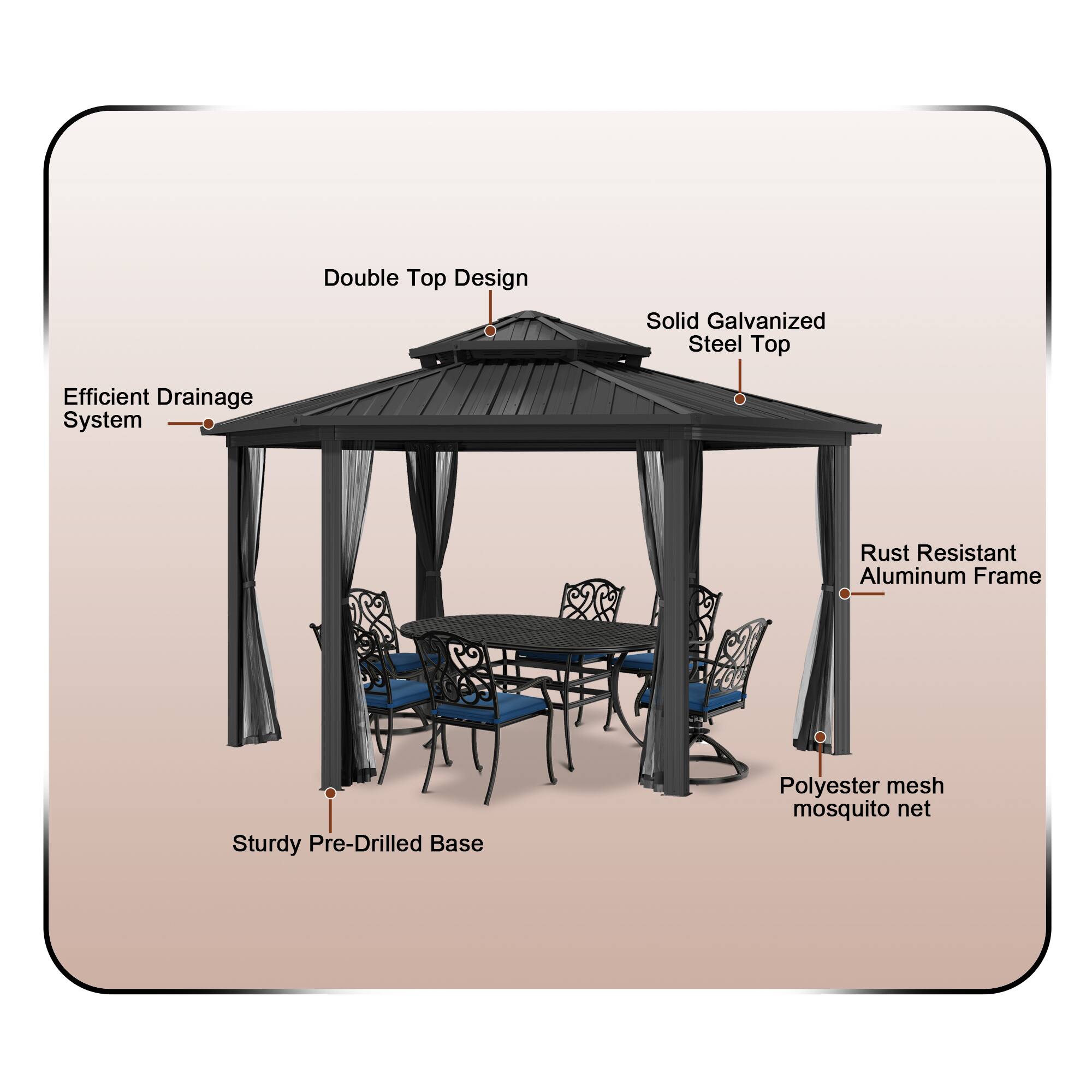 Double Top Design

Solid Galvanized Steel Top

Efficient Drainage System

Rust Resistant Aluminum Frame

Polyester mesh mosquito net

Sturdy Pre-Drilled Base