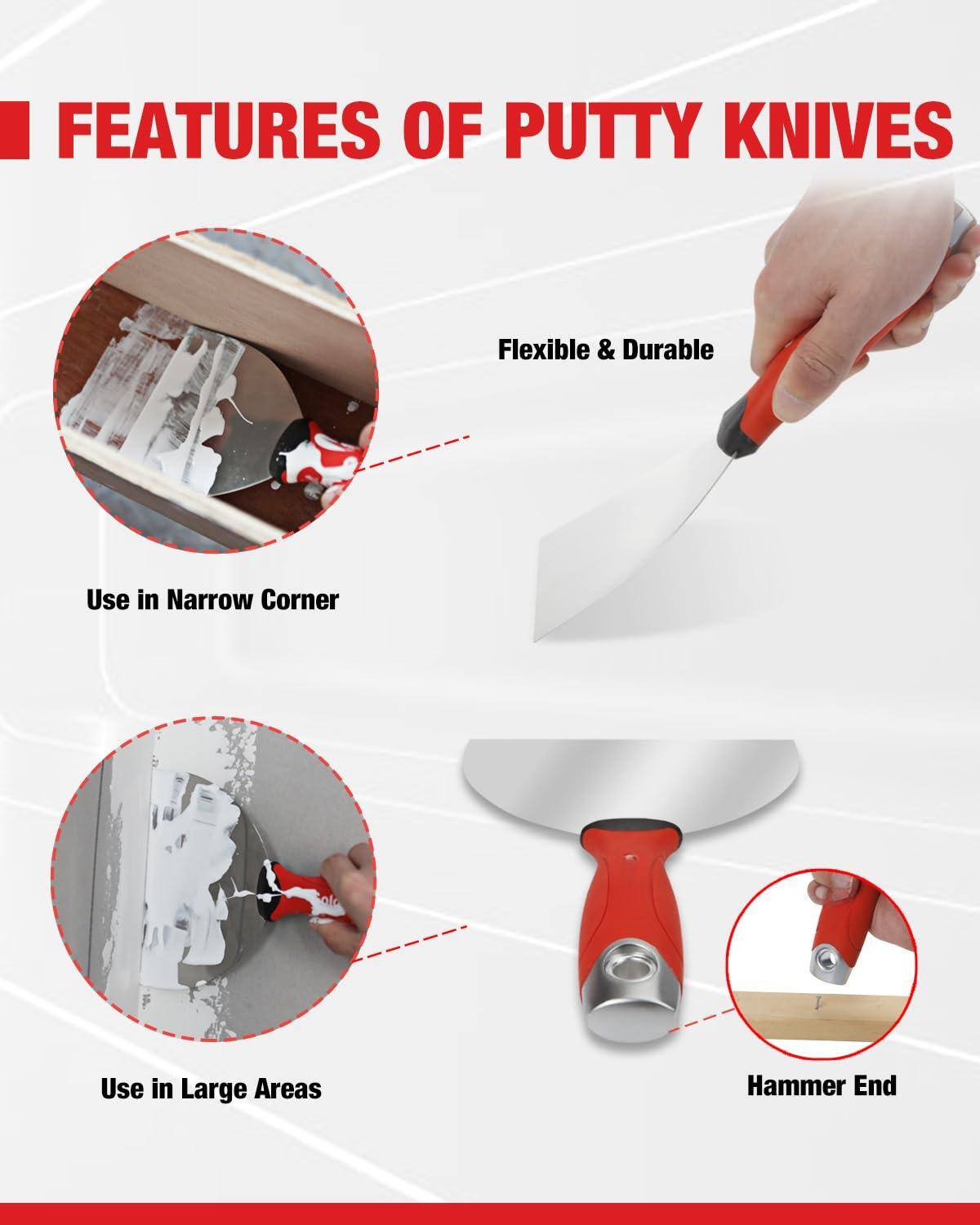 FEATURES OF PUTTY KNIVES

Flexible & Durable

Use in Narrow Corner

Use in Large Areas

Hammer End