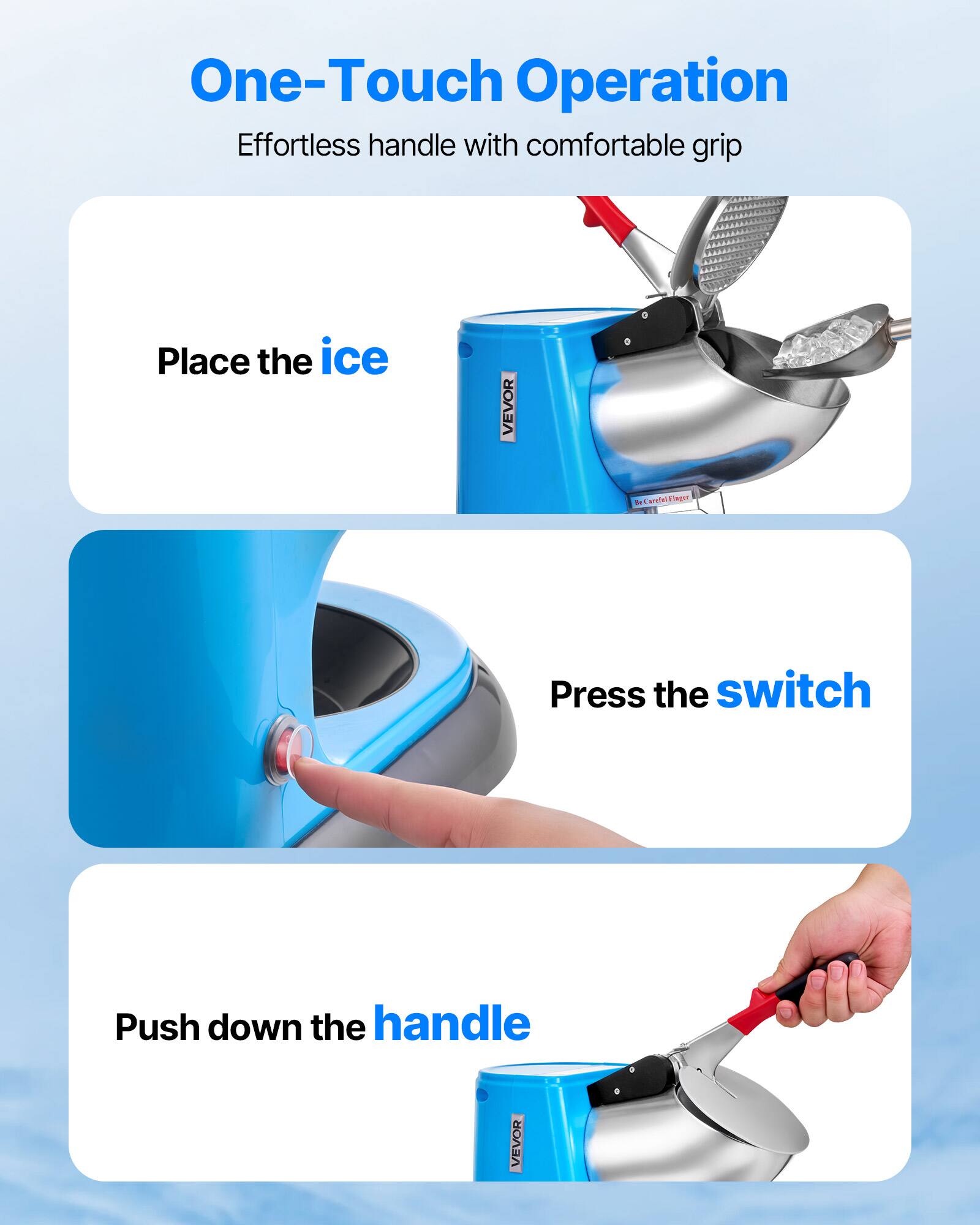 One-Touch Operation

Effortless handle with comfortable grip

Place the ice

VEVOR

Be Careful Finger

Press the switch

Push down the handle

VEVOR