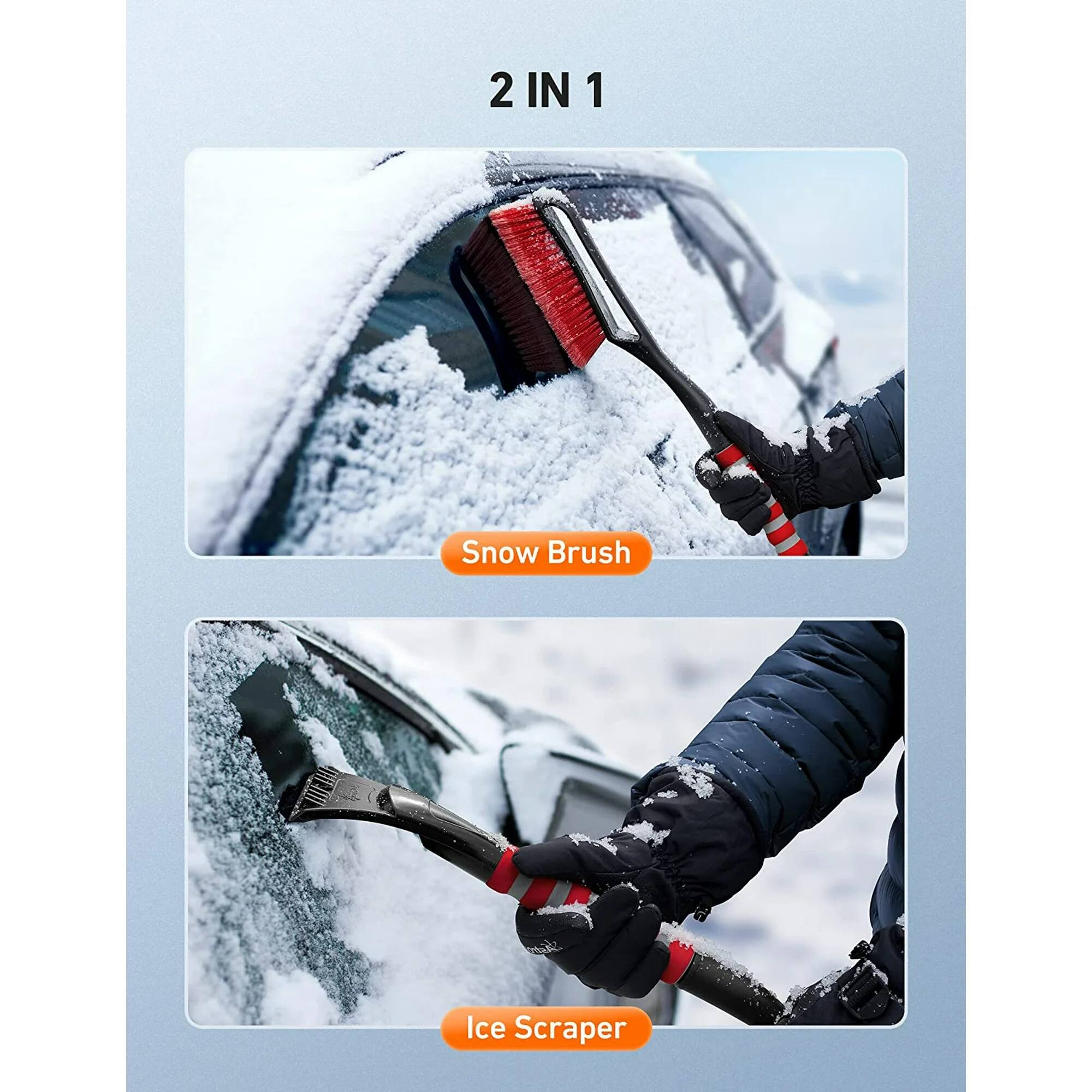 2 IN 1

Snow Brush

Ice Scraper