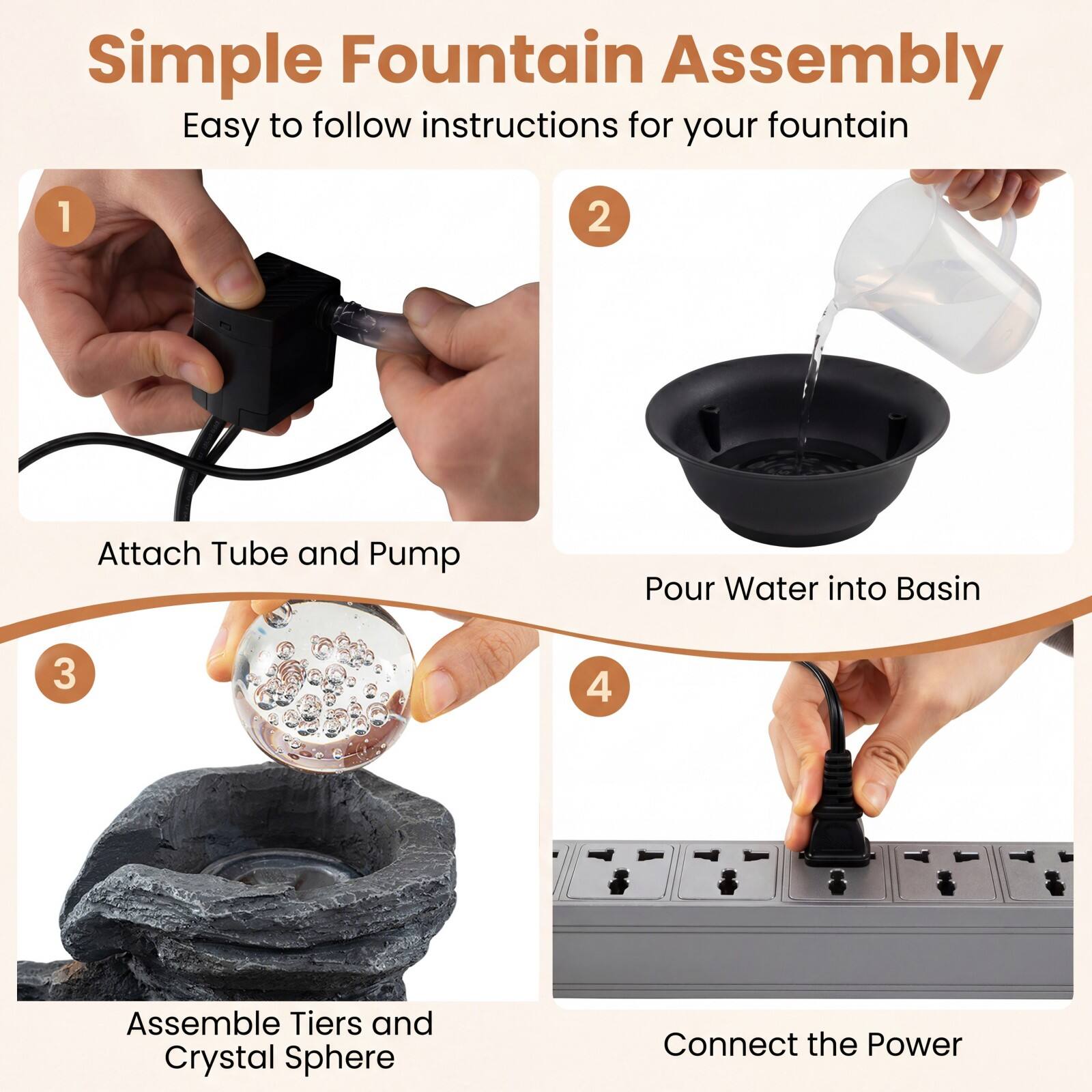 Simple Fountain Assembly

Easy to follow instructions for your fountain

1

Attach Tube and Pump

2

Pour Water into Basin

3

Assemble Tiers and Crystal Sphere

4

Connect the Power