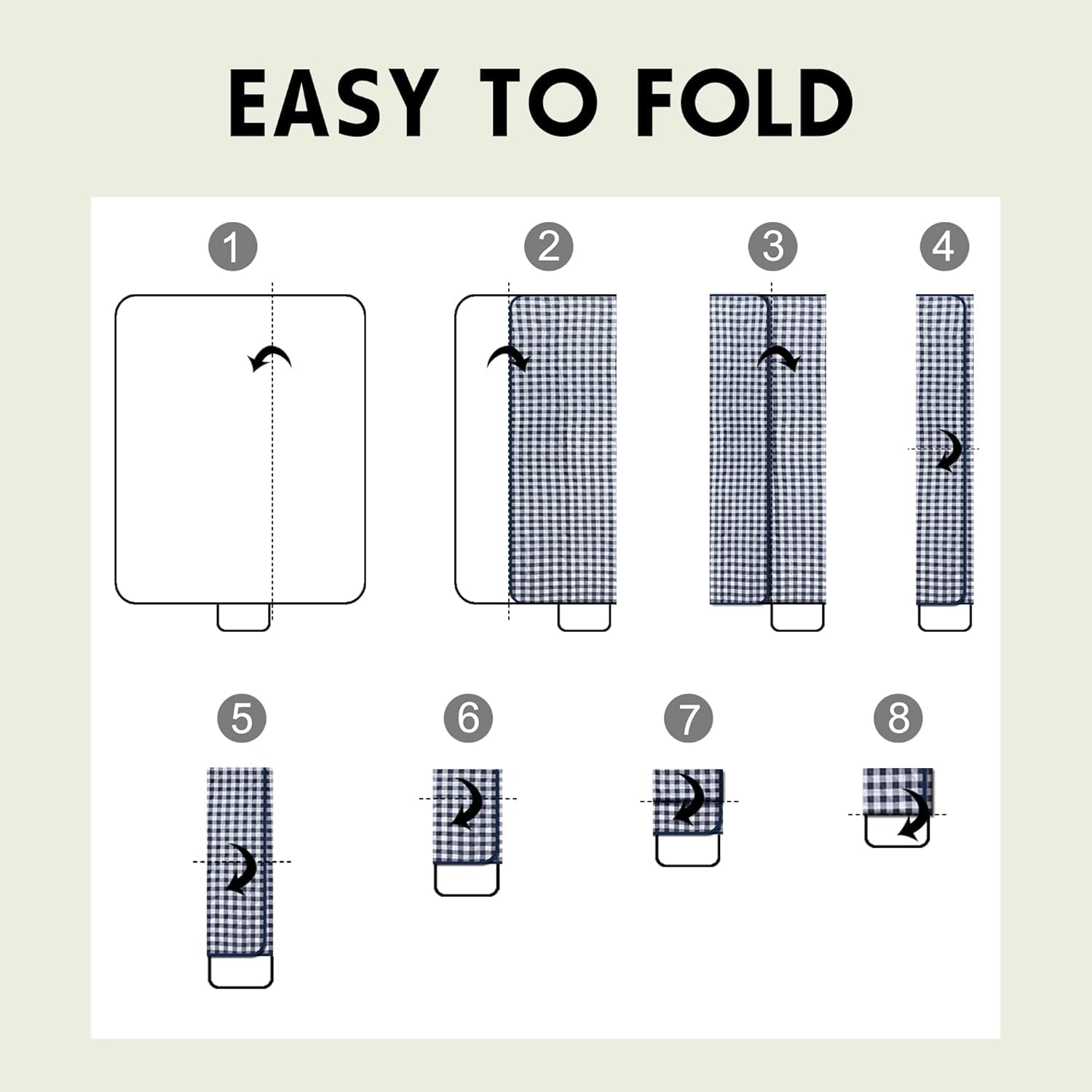 EASY TO FOLD

1

2

3

4

5

6

7

8