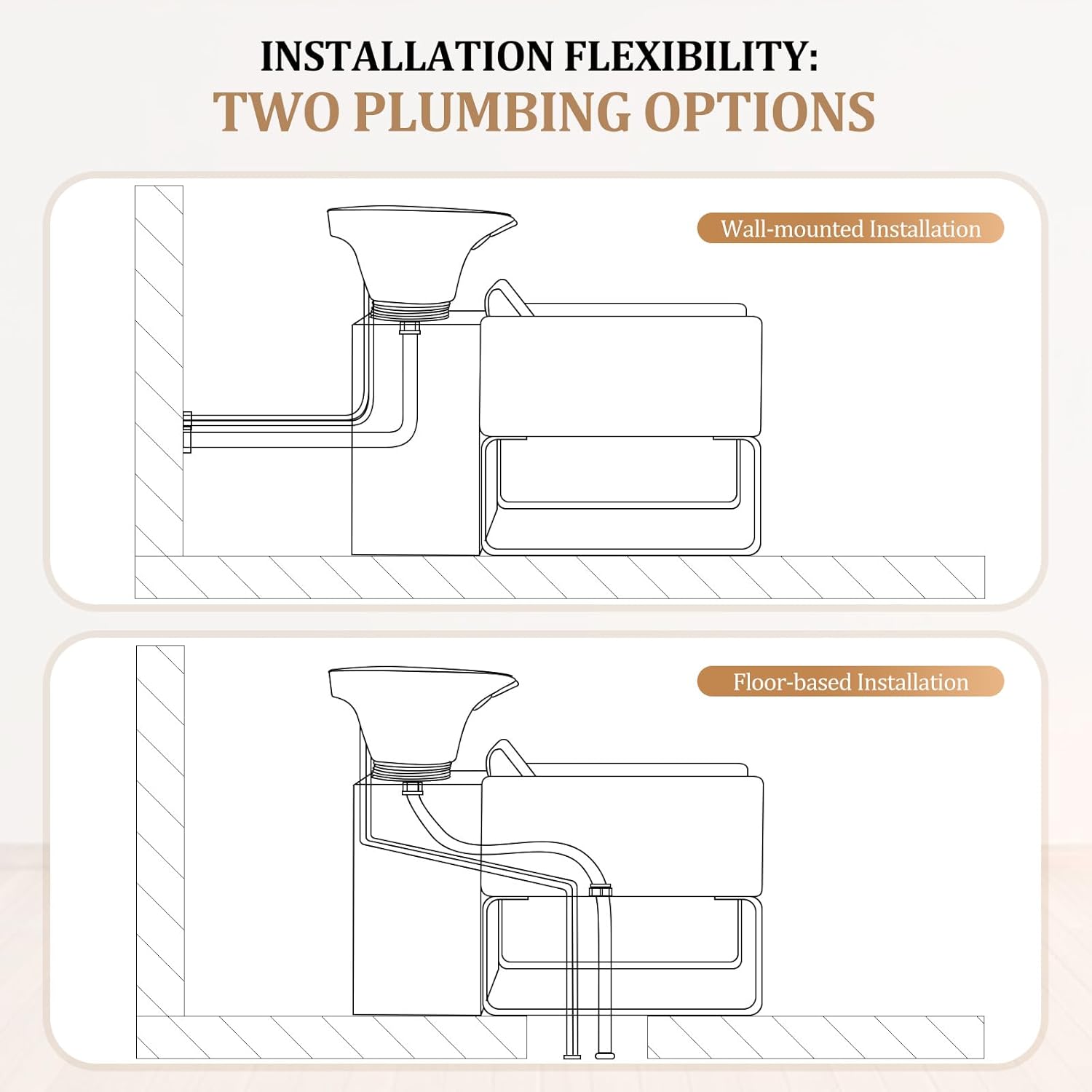 INSTALLATION FLEXIBILITY:
TWO PLUMBING OPTIONS

Wall-mounted Installation

Floor-based Installation