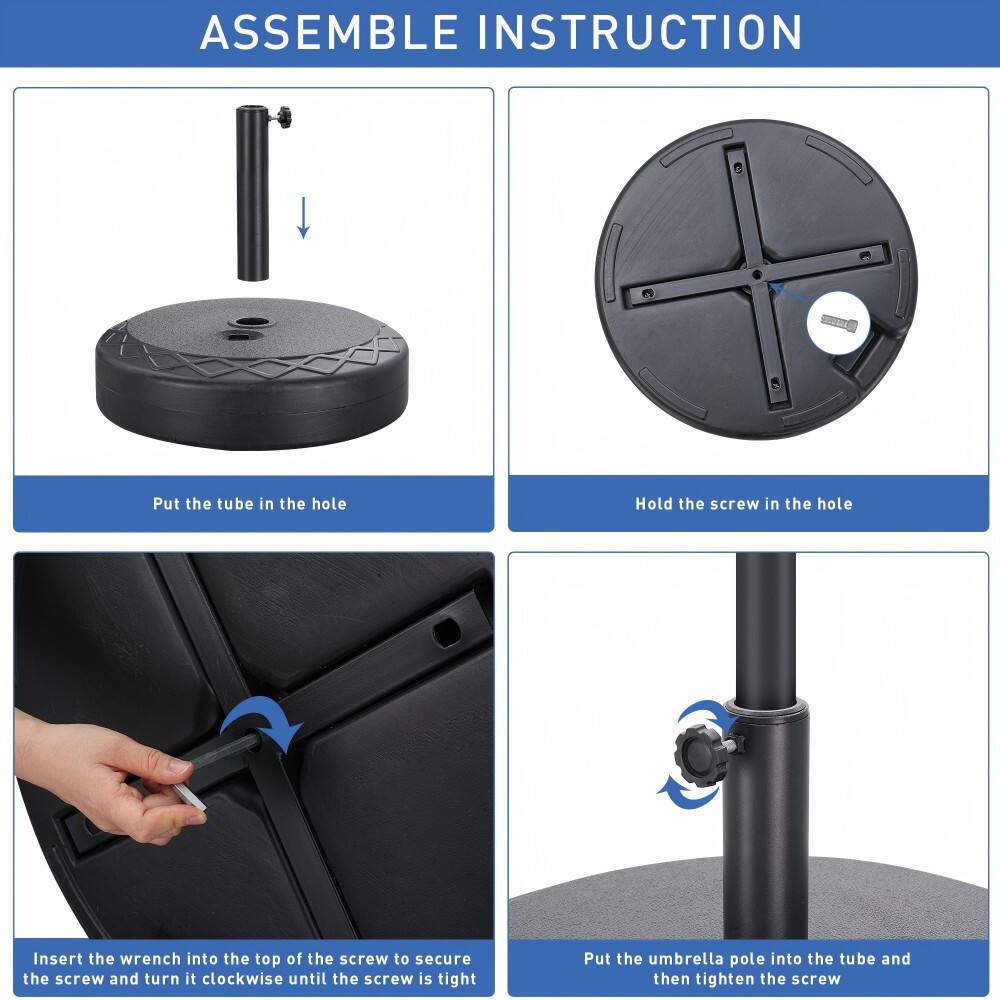 ASSEMBLE INSTRUCTION

Put the tube in the hole

Hold the screw in the hole

Insert the wrench into the top of the screw to secure the screw and turn it clockwise until the screw is tight

Put the umbrella pole into the tube and then tighten the screw