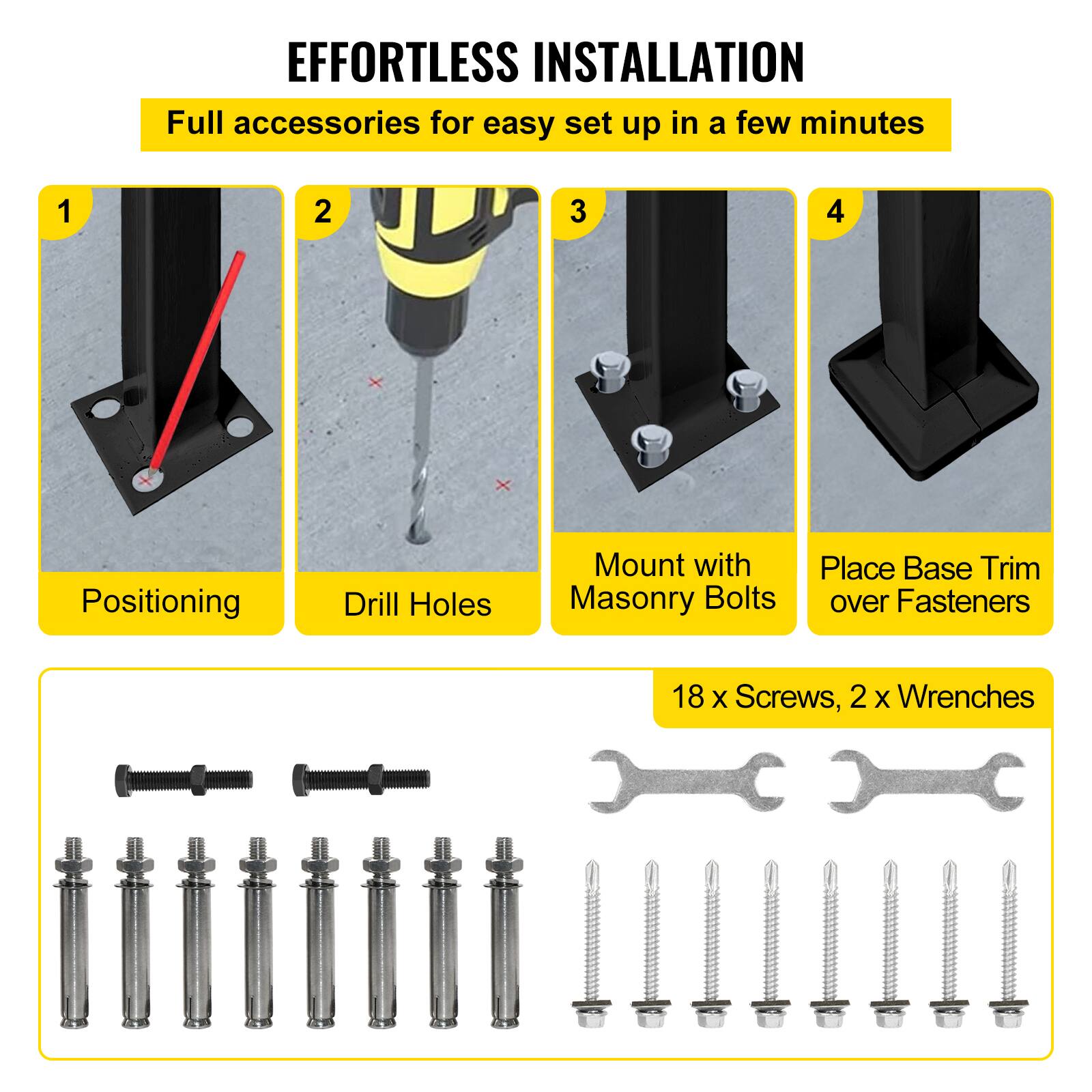 EFFORTLESS INSTALLATION

Full accessories for easy set up in a few minutes

1
Positioning

2
Drill Holes

3
Mount with Masonry Bolts

4
Place Base Trim over Fasteners

18 x Screws, 2 x Wrenches