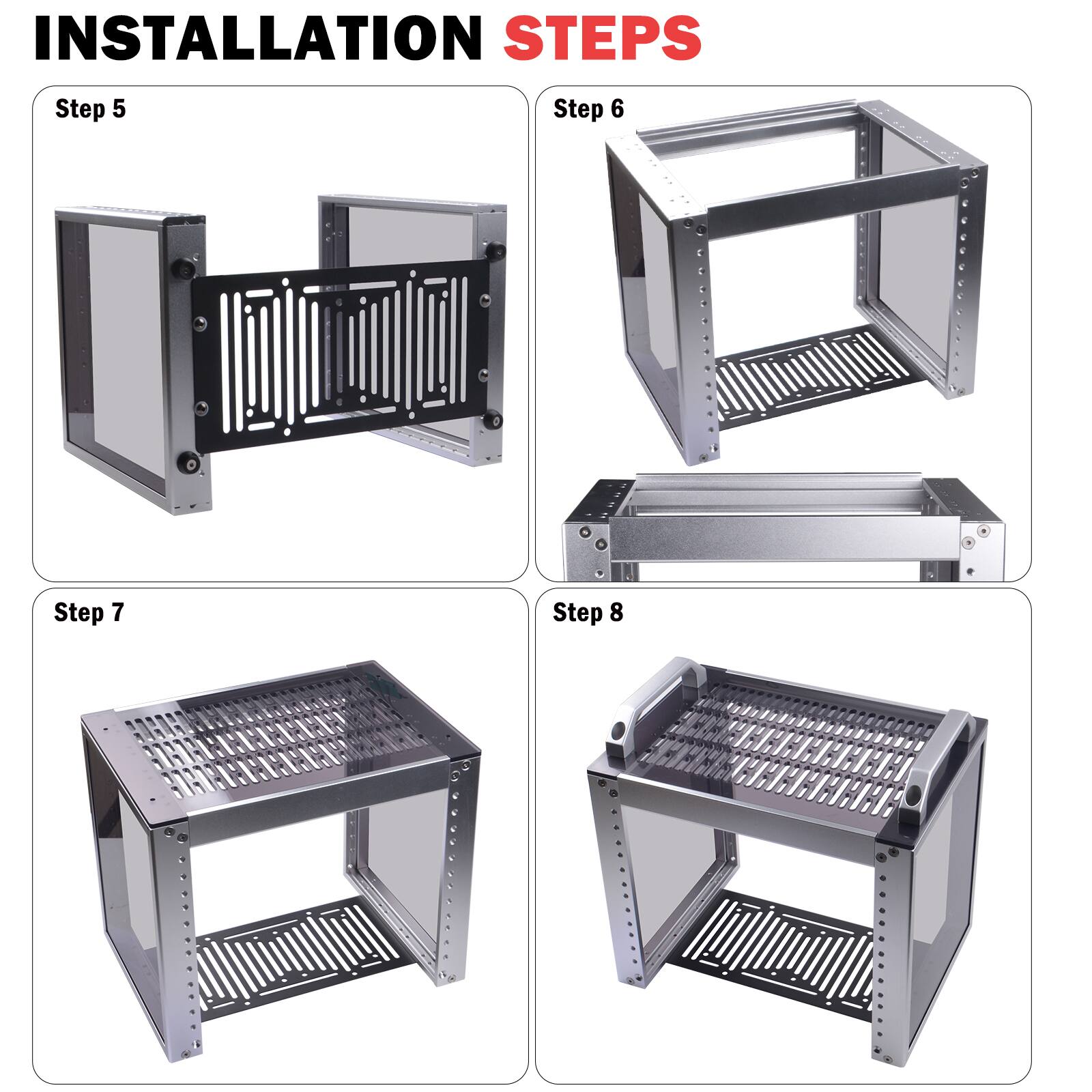 INSTALLATION STEPS

Step 5

Step 6

Step 7

Step 8