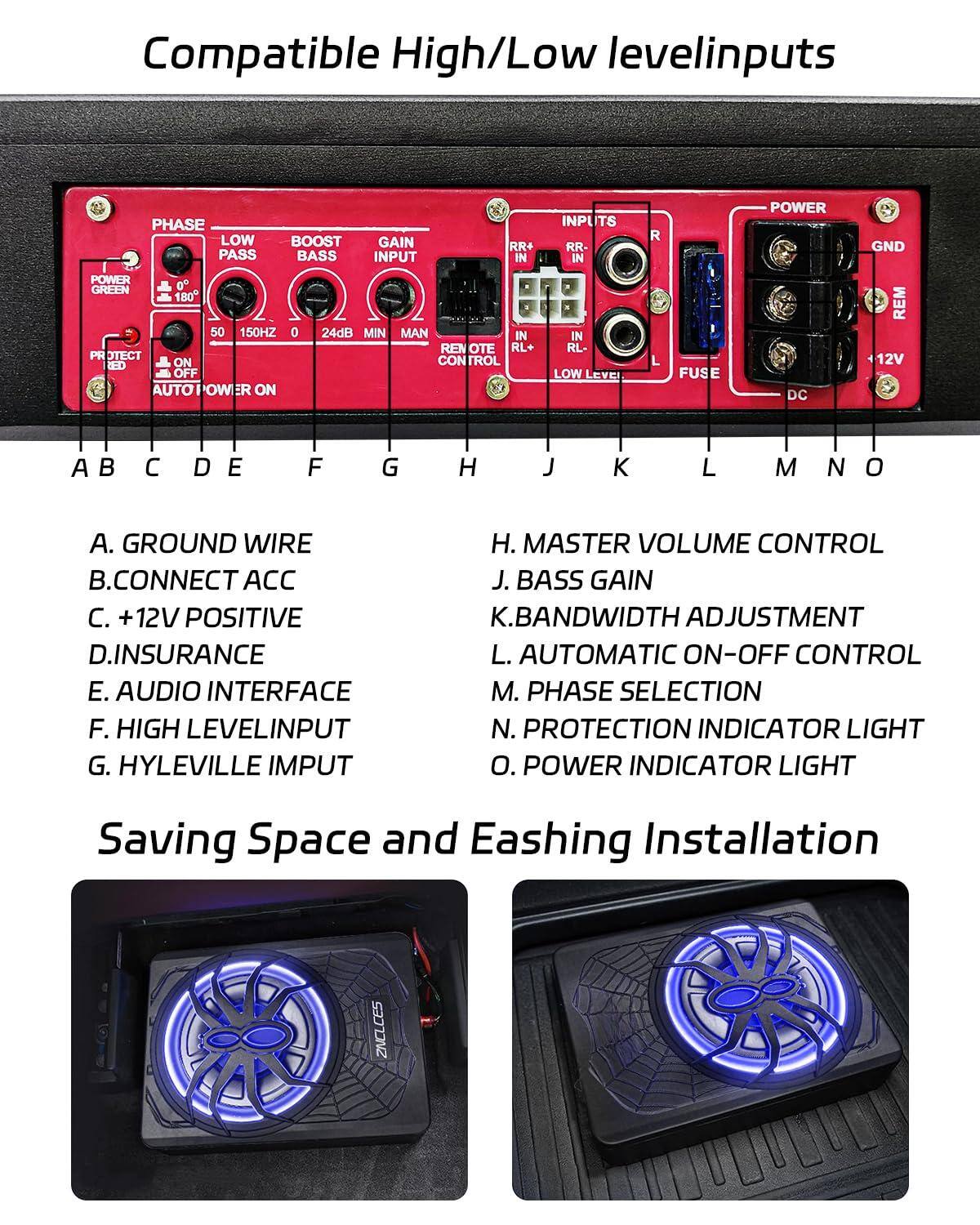 Compatible High/Low levelinputs

PHASE
POWER GREEN
0° 180°
LOW PASS
50 150HZ
BOOST BASS
0 24dB
GAIN INPUT
MIN MAN
PROTECT RED
ON OFF
AUTO POWER ON
REMOTE CONTROL
INPUTS
RR+ IN
RR- IN
IN RL+
IN RL-
R
L
LOW LEVEL
FUSE
POWER
GND
REM
+12V
DC

A B C D E F G H J K L M N O

A. GROUND WIRE
B.CONNECT ACC
C. +12V POSITIVE
D.INSURANCE
E. AUDIO INTERFACE
F. HIGH LEVELINPUT
G. HYLEVILLE IMPUT

H. MASTER VOLUME CONTROL
J. BASS GAIN
K.BANDWIDTH ADJUSTMENT
L. AUTOMATIC ON-OFF CONTROL
M. PHASE SELECTION
N. PROTECTION INDICATOR LIGHT
O. POWER INDICATOR LIGHT

Saving Space and Eashing Installation

ZMCLCES