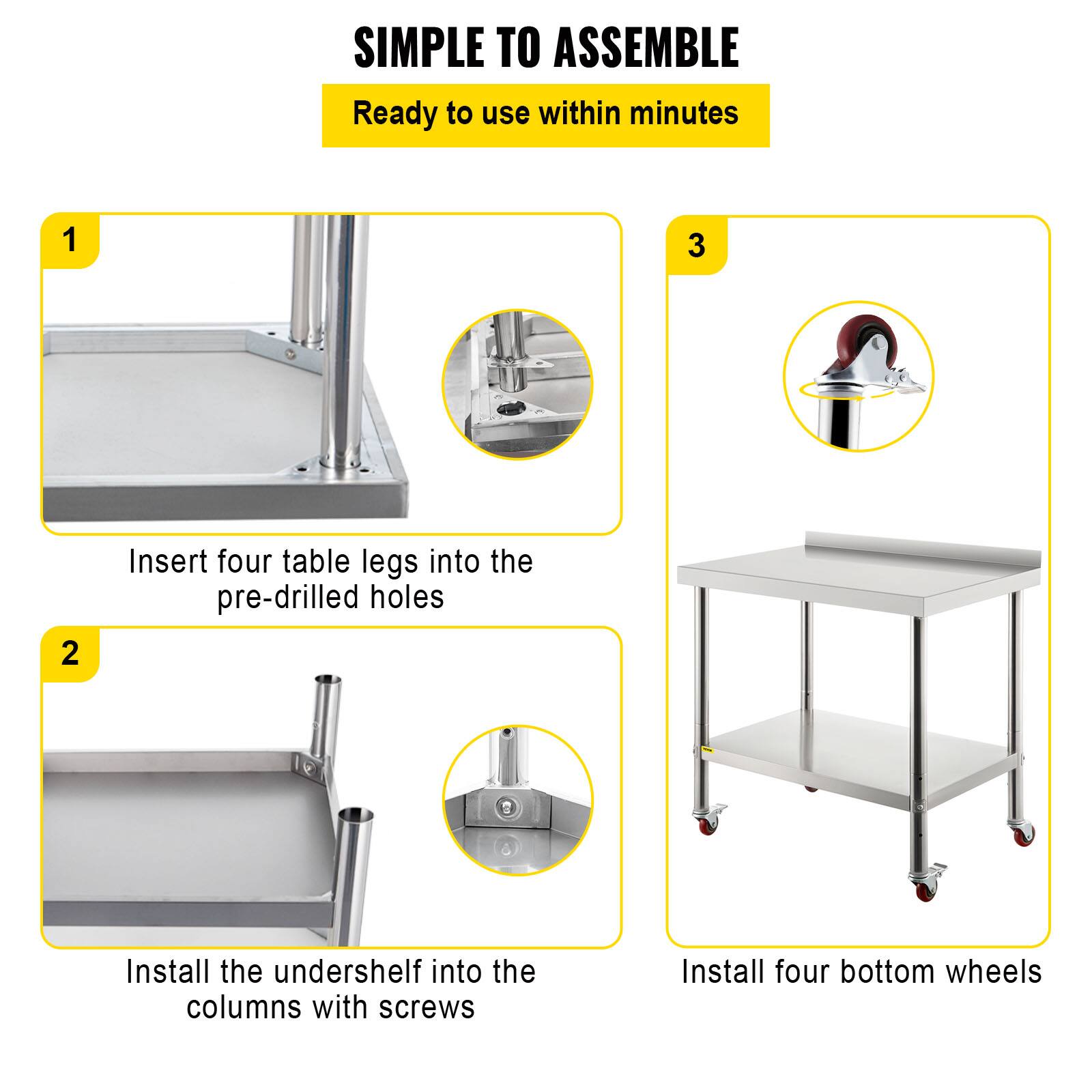 SIMPLE TO ASSEMBLE

Ready to use within minutes

1

Insert four table legs into the pre-drilled holes

2

Install the undershelf into the columns with screws

3

VEVOR

Install four bottom wheels