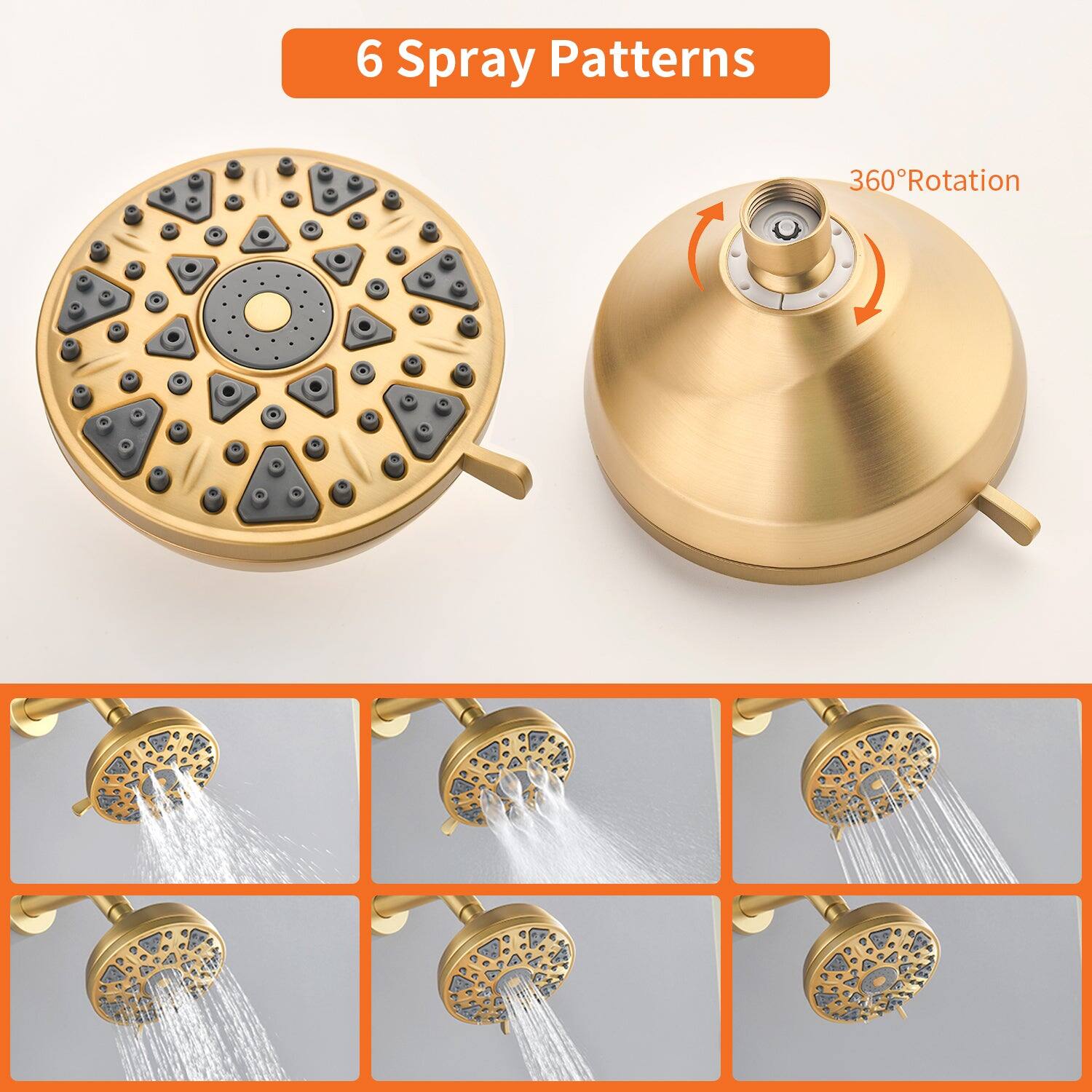 6 Spray Patterns

360°Rotation