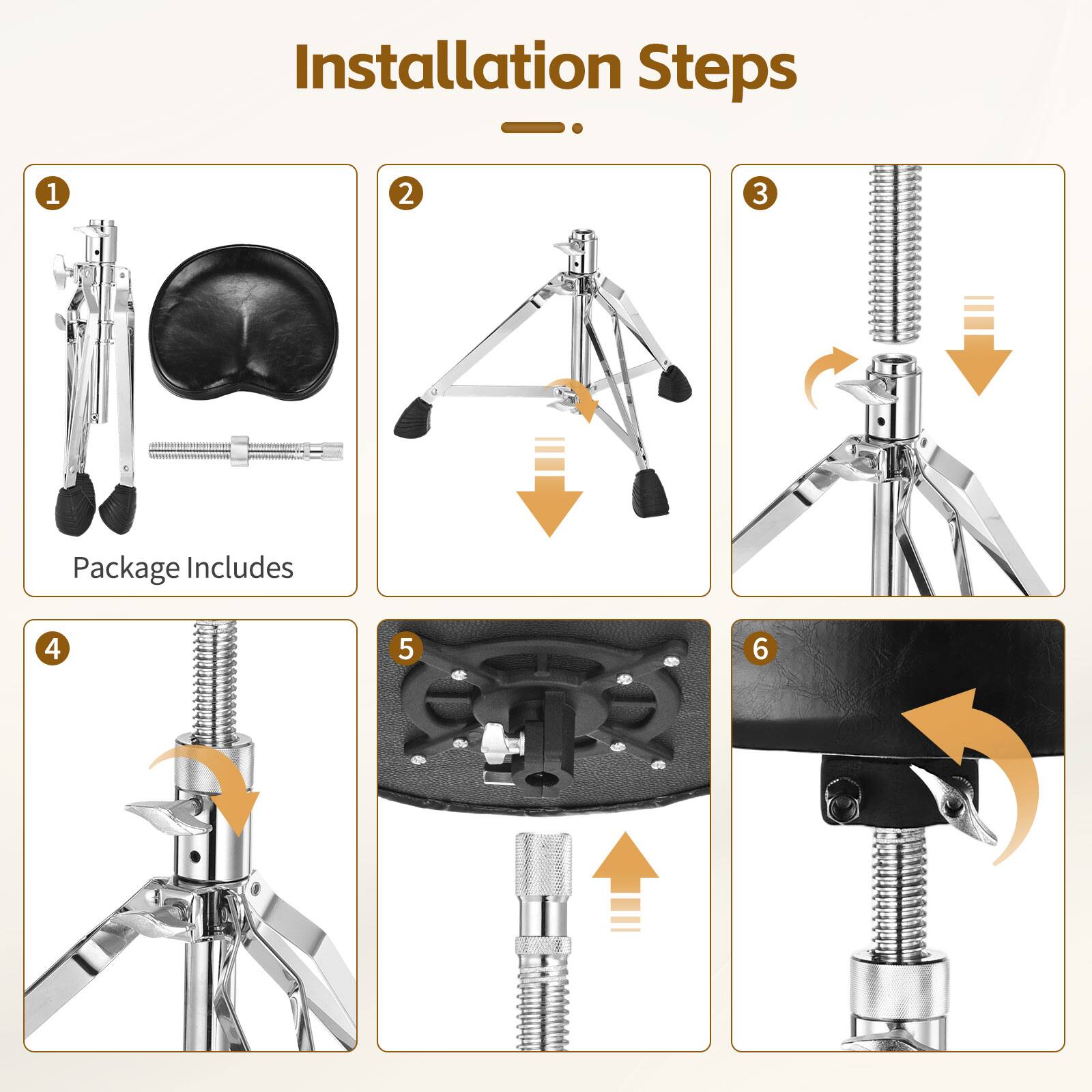 Installation Steps

1

Package Includes

2

3

4

5

6