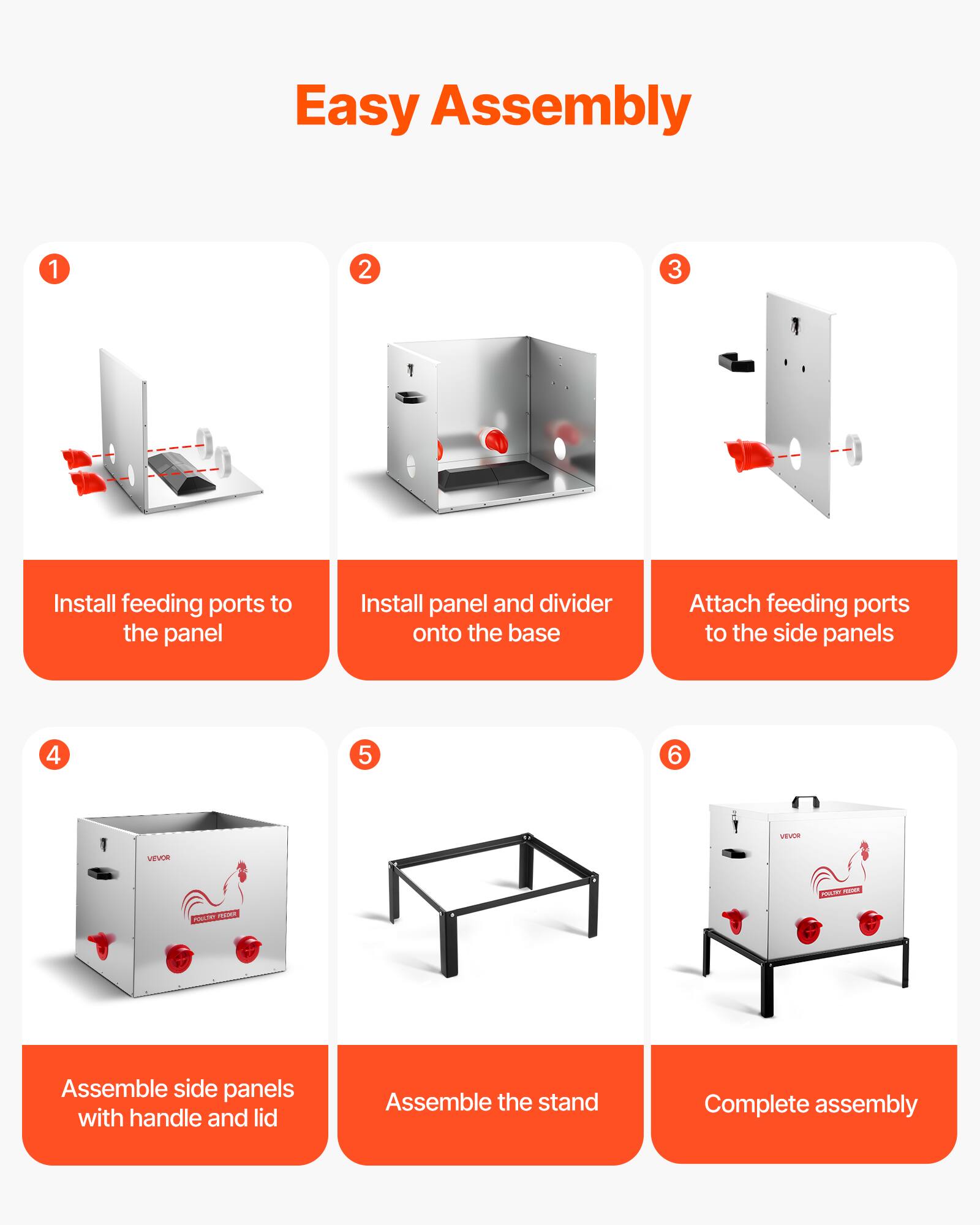 Easy Assembly

1

Install feeding ports to the panel

2

Install panel and divider onto the base

3

Attach feeding ports to the side panels

4

VEVOR

POULTRY FEEDER

Assemble side panels with handle and lid

5

Assemble the stand

6

VEVOR

POULTRY FEEDER

Complete assembly