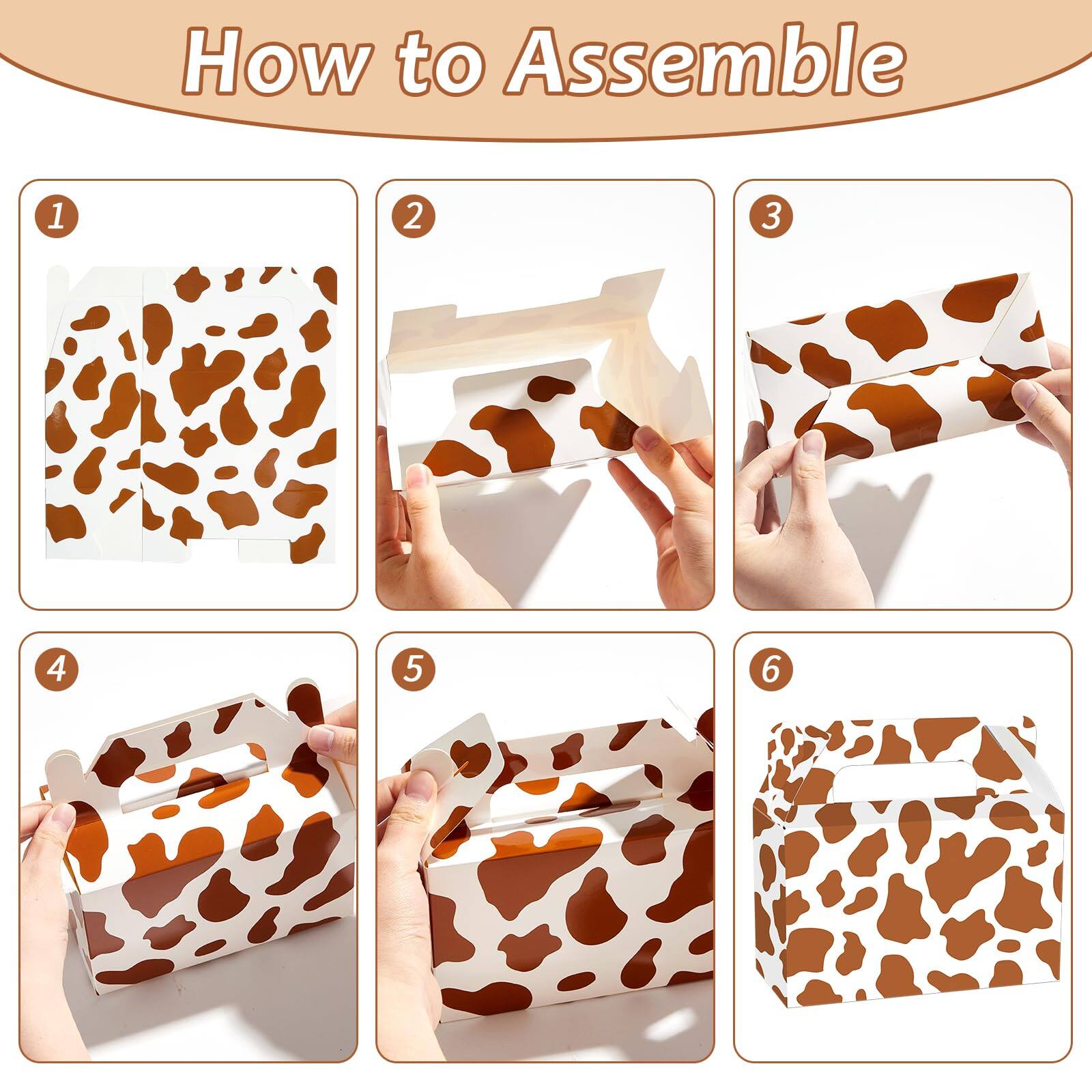 How to Assemble

1

2

3

4

5

6