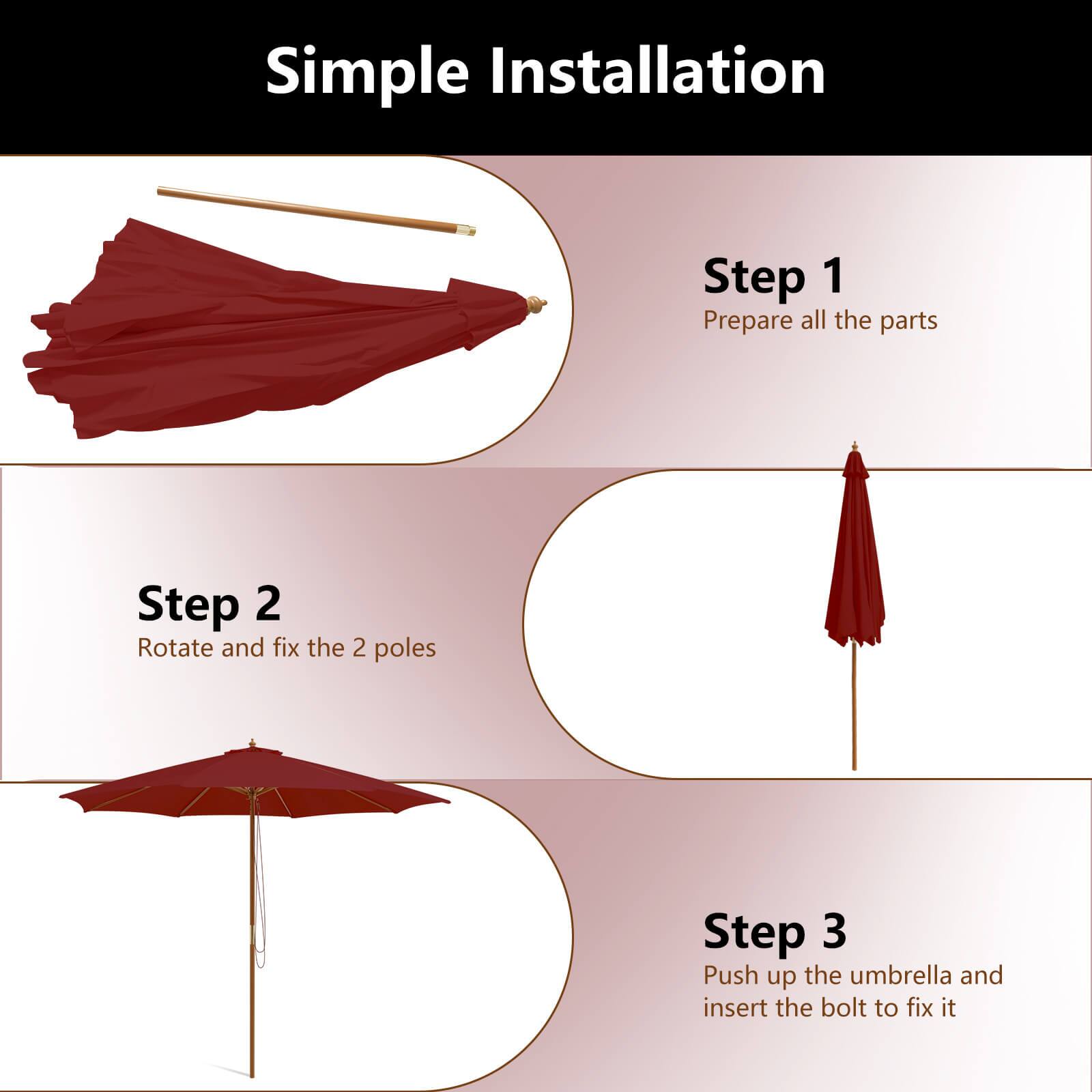 Simple Installation

Step 1
Prepare all the parts

Step 2
Rotate and fix the 2 poles

Step 3
Push up the umbrella and insert the bolt to fix it