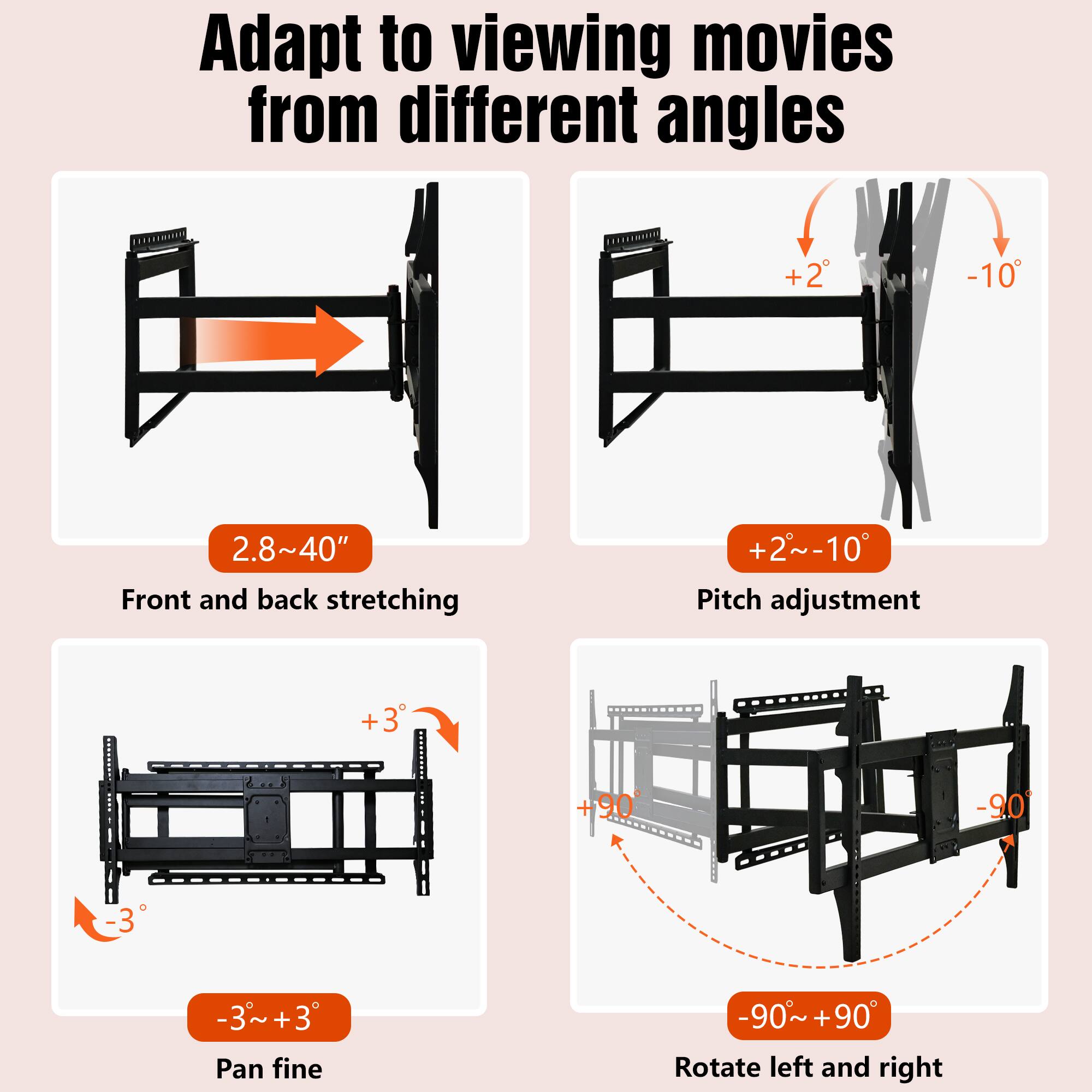 Adapt to viewing movies from different angles

2.8~40″

Front and back stretching

+2°

-10°

+2°~-10°

Pitch adjustment

+3°

-3°

-3°~+3°

Pan fine

+90°

-90°

-90°~+90°

Rotate left and right