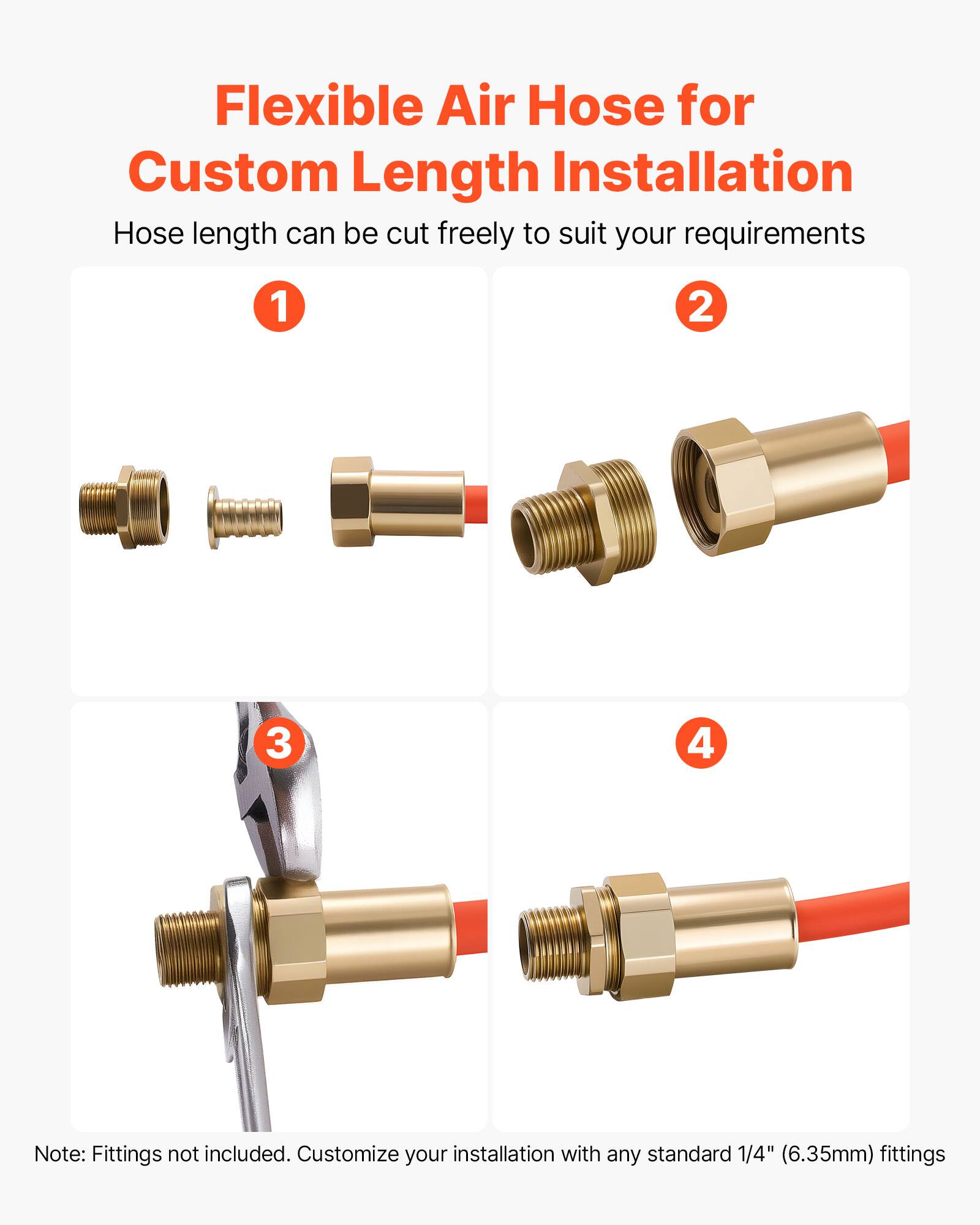 Flexible Air Hose for Custom Length Installation

Hose length can be cut freely to suit your requirements

1

2

3

4

Note: Fittings not included. Customize your installation with any standard 1/4" (6.35mm) fittings