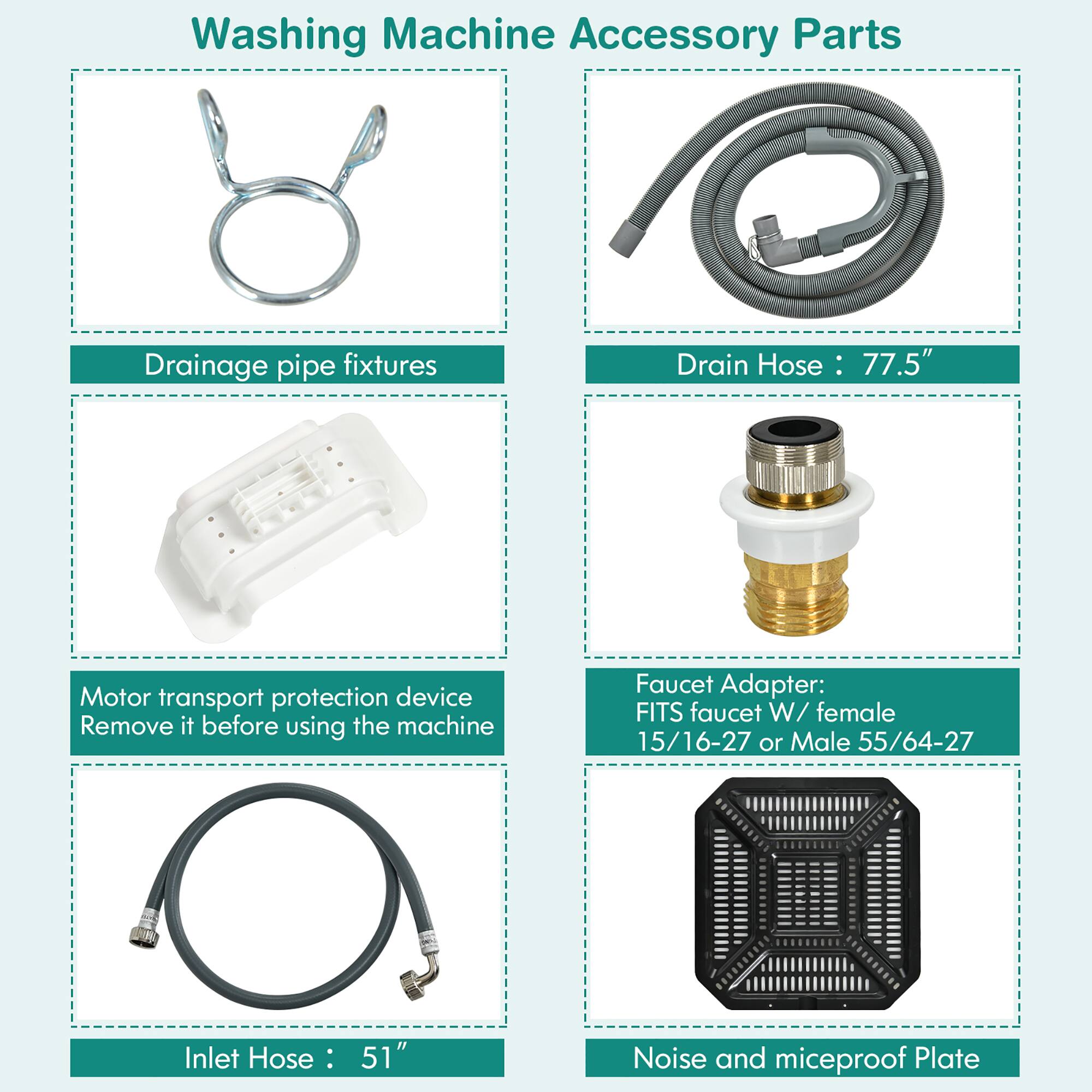 Washing Machine Accessory Parts

Drainage pipe fixtures

Drain Hose： 77.5″

Motor transport protection device
Remove it before using the machine

Faucet Adapter:
FITS faucet W/ female
15/16-27 or Male 55/64-27

Inlet Hose： 51″

Noise and miceproof Plate