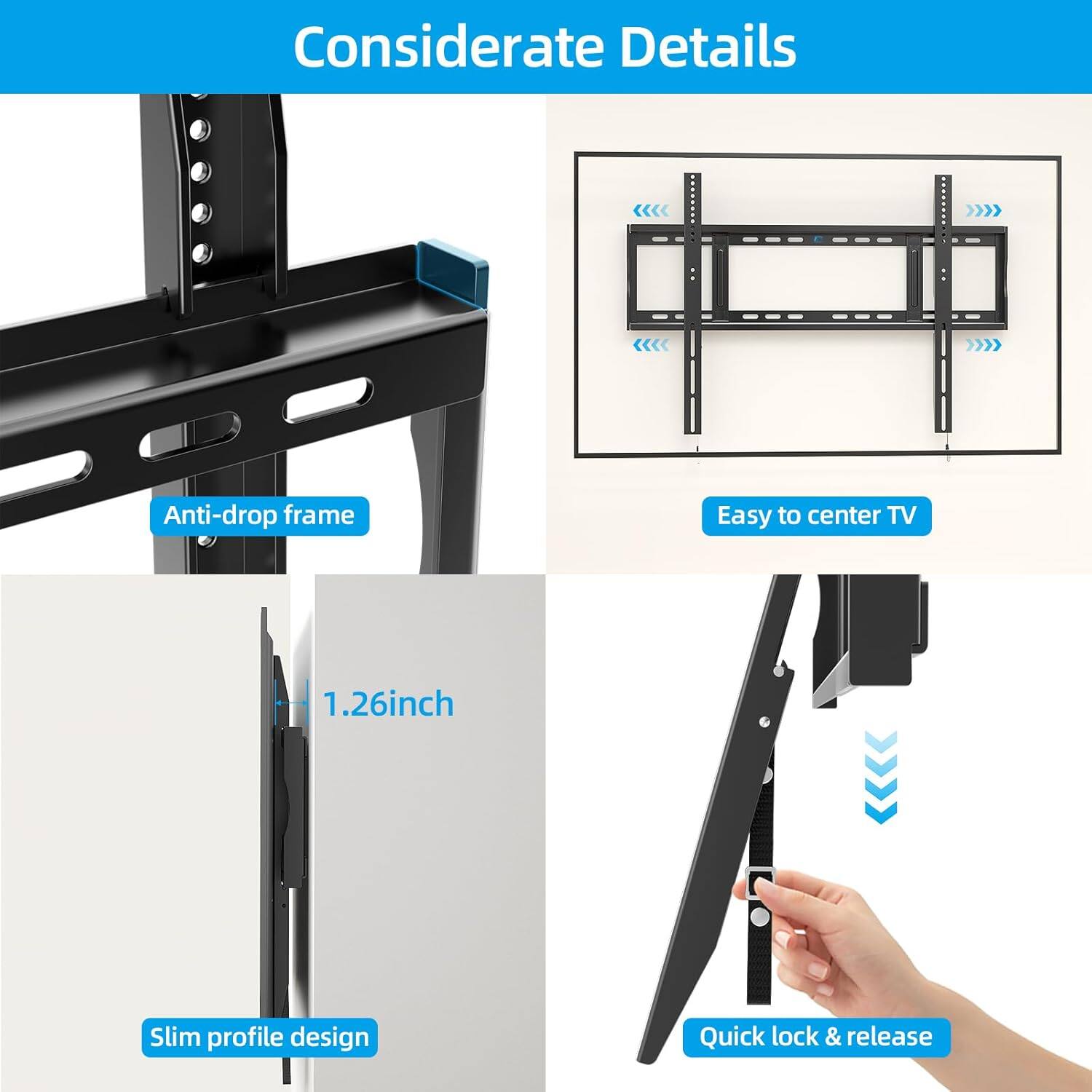 Considerate Details

Anti-drop frame

Easy to center TV

1.26inch

Slim profile design

Quick lock & release